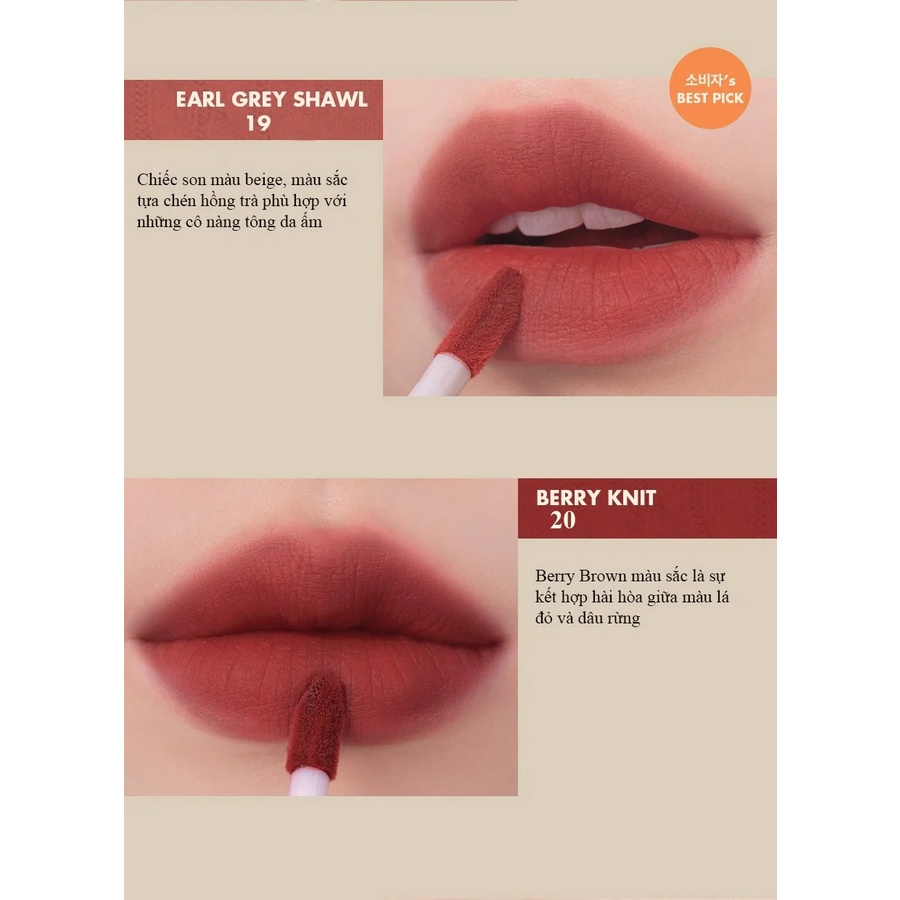 EARL GREY SHAWL
19

소비자's
BEST PICK

Chiếc son màu beige, màu sắc tựa chén hồng trà phù hợp với những cô nàng tông da ấm

BERRY KNIT
20

Berry Brown màu sắc là sự kết hợp hài hòa giữa màu lá đỏ và dâu rừng