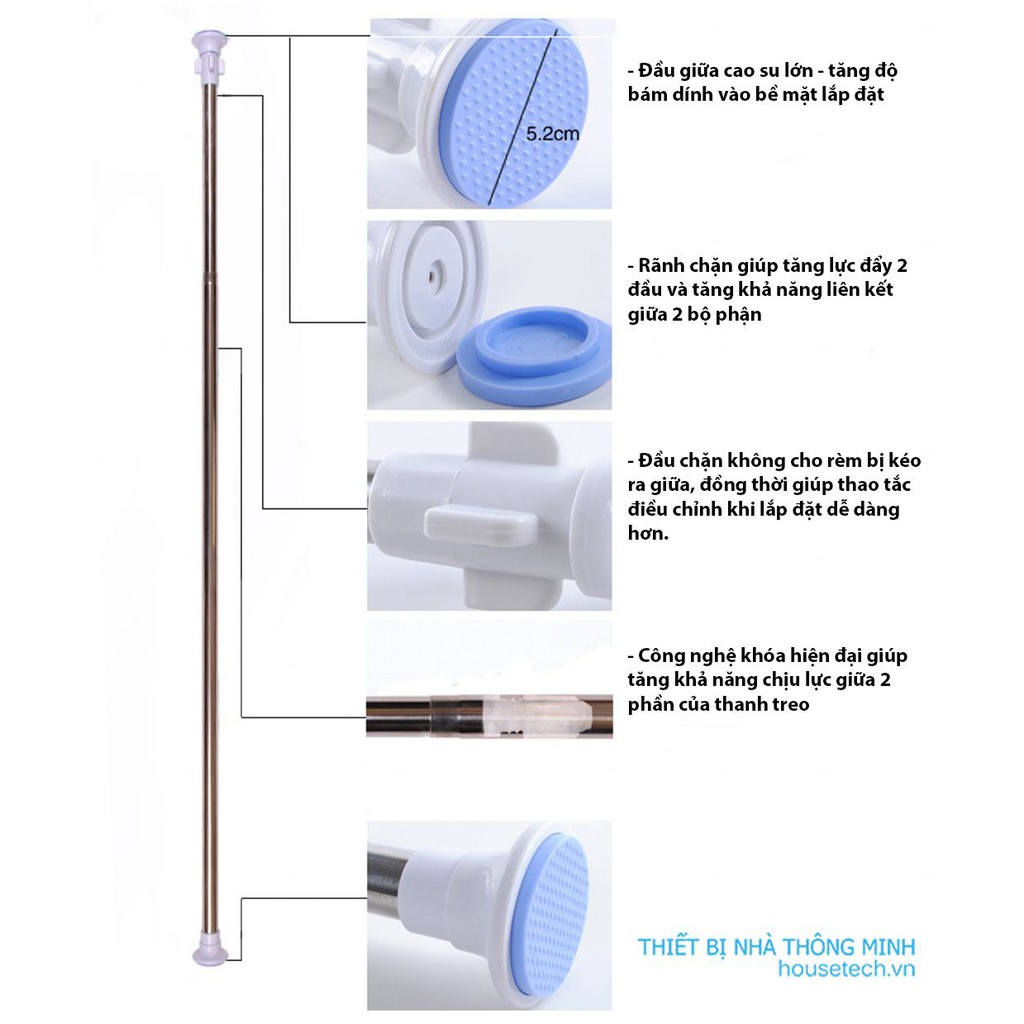 5.2cm

- Đầu giữa cao su lớn - tăng độ bám dính vào bề mặt lắp đặt

- Rãnh chặn giúp tăng lực đẩy 2 đầu và tăng khả năng liên kết giữa 2 bộ phận

- Đầu chặn không cho rèm bị kéo ra giữa, đồng thời giúp thao tắc điều chỉnh khi lắp đặt dễ dàng hơn.

- Công nghệ khóa hiện đại giúp tăng khả năng chịu lực giữa 2 phần của thanh treo

THIẾT BỊ NHÀ THÔNG MINH
housetech.vn