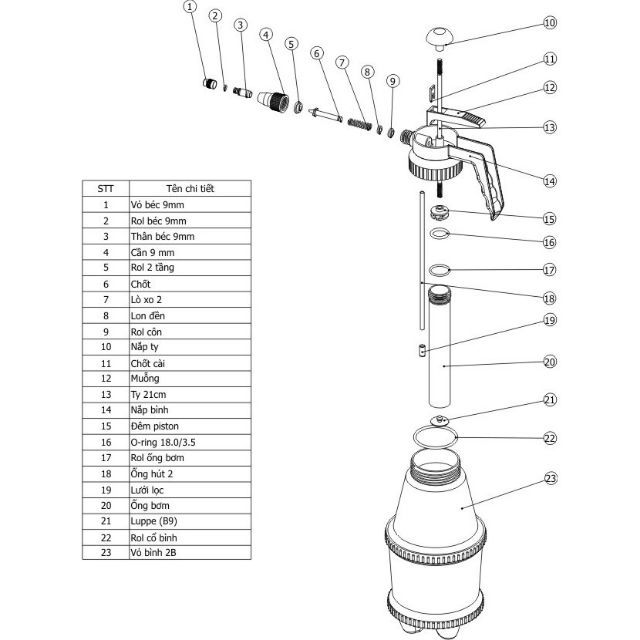 1 2 3 4 5 6 7 8 9

10 11 12 13 14 15 16 17 18 19 20 21 22 23

| STT | Tên chi tiết |
|---|---|
| 1 | Vỏ béc 9mm |
| 2 | Rol béc 9mm |
| 3 | Thân béc 9mm |
| 4 | Cần 9 mm |
| 5 | Rol 2 tầng |
| 6 | Chốt |
| 7 | Lò xo 2 |
| 8 | Lon đền |
| 9 | Rol côn |
| 10 | Nắp ty |
| 11 | Chốt cài |
| 12 | Muỗng |
| 13 | Ty 21cm |
| 14 | Nắp bình |
| 15 | Đêm piston |
| 16 | O-ring 18.0/3.5 |
| 17 | Rol ống bơm |
| 18 | Ống hút 2 |
| 19 | Lưới lọc |
| 20 | Ống bơm |
| 21 | Luppe (B9) |
| 22 | Rol cổ bình |
| 23 | Vỏ bình 2B |