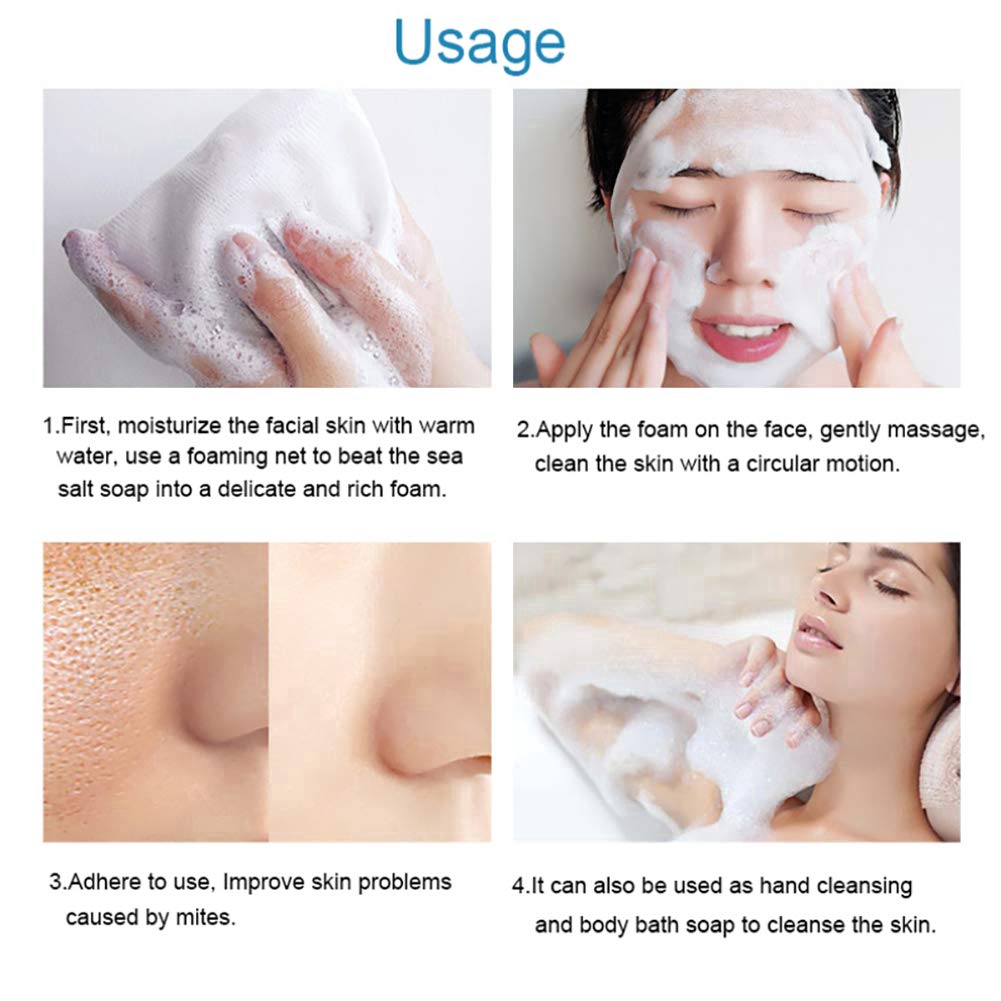 Usage

1.First, moisturize the facial skin with warm water, use a foaming net to beat the sea salt soap into a delicate and rich foam.

2.Apply the foam on the face, gently massage, clean the skin with a circular motion.

3.Adhere to use, Improve skin problems caused by mites.

4.It can also be used as hand cleansing and body bath soap to cleanse the skin.