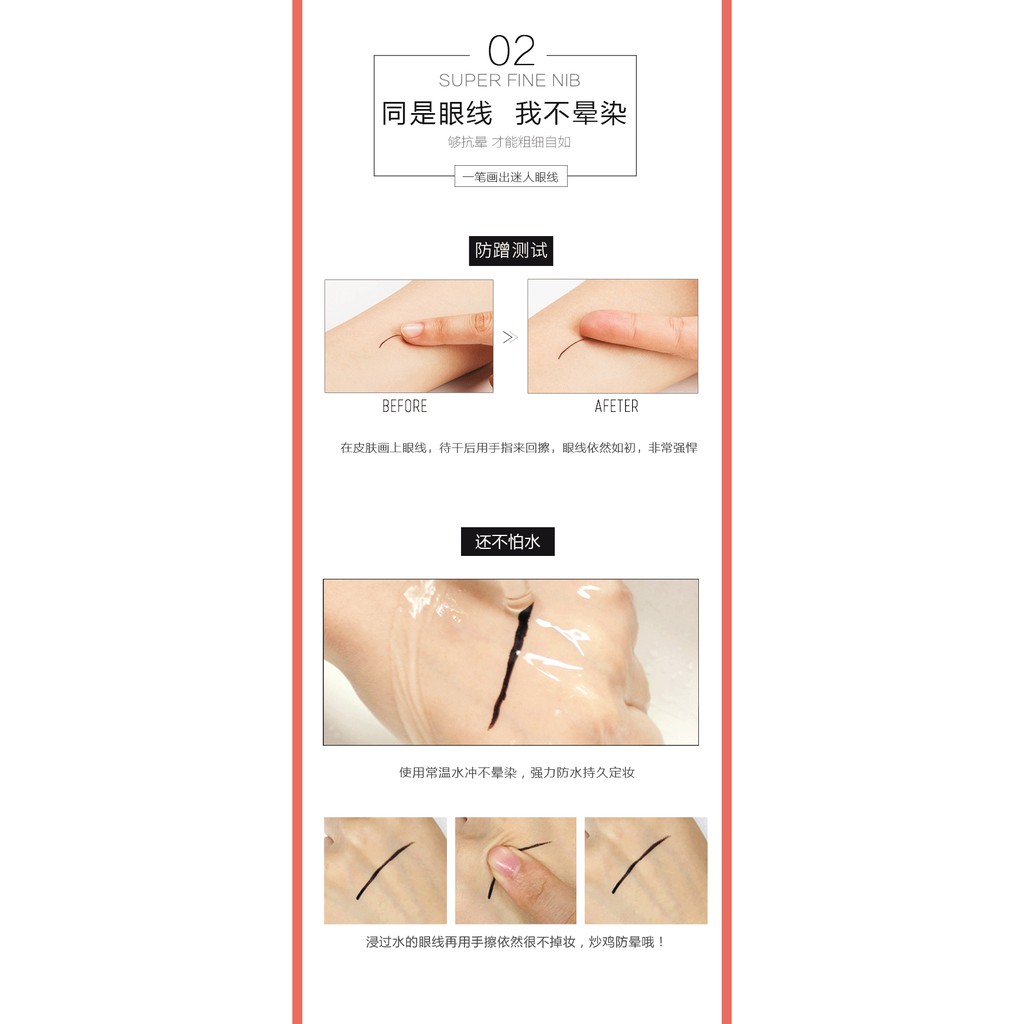 02
SUPER FINE NIB
同是眼线 我不晕染
够抗晕 才能粗细自如
一笔画出迷人眼线

防蹭测试

BEFORE

AFETER

在皮肤画上眼线，待干后用手指来回擦，眼线依然如初，非常强悍

还不怕水

使用常温水冲不晕染，强力防水持久定妆

浸过水的眼线再用手擦依然很不掉妆，炒鸡防晕哦！