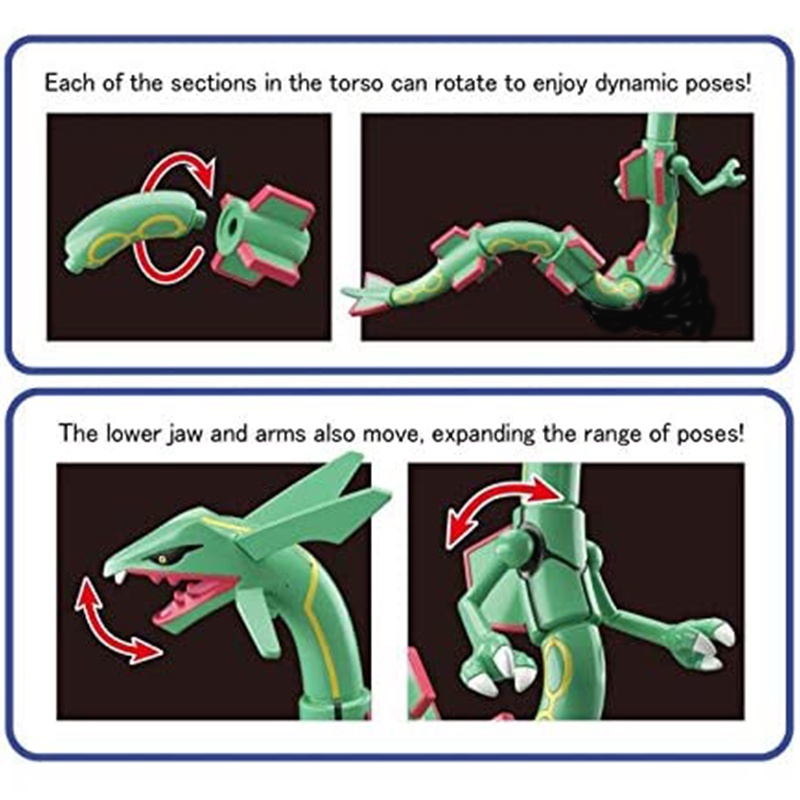 Each of the sections in the torso can rotate to enjoy dynamic poses!

The lower jaw and arms also move, expanding the range of poses!