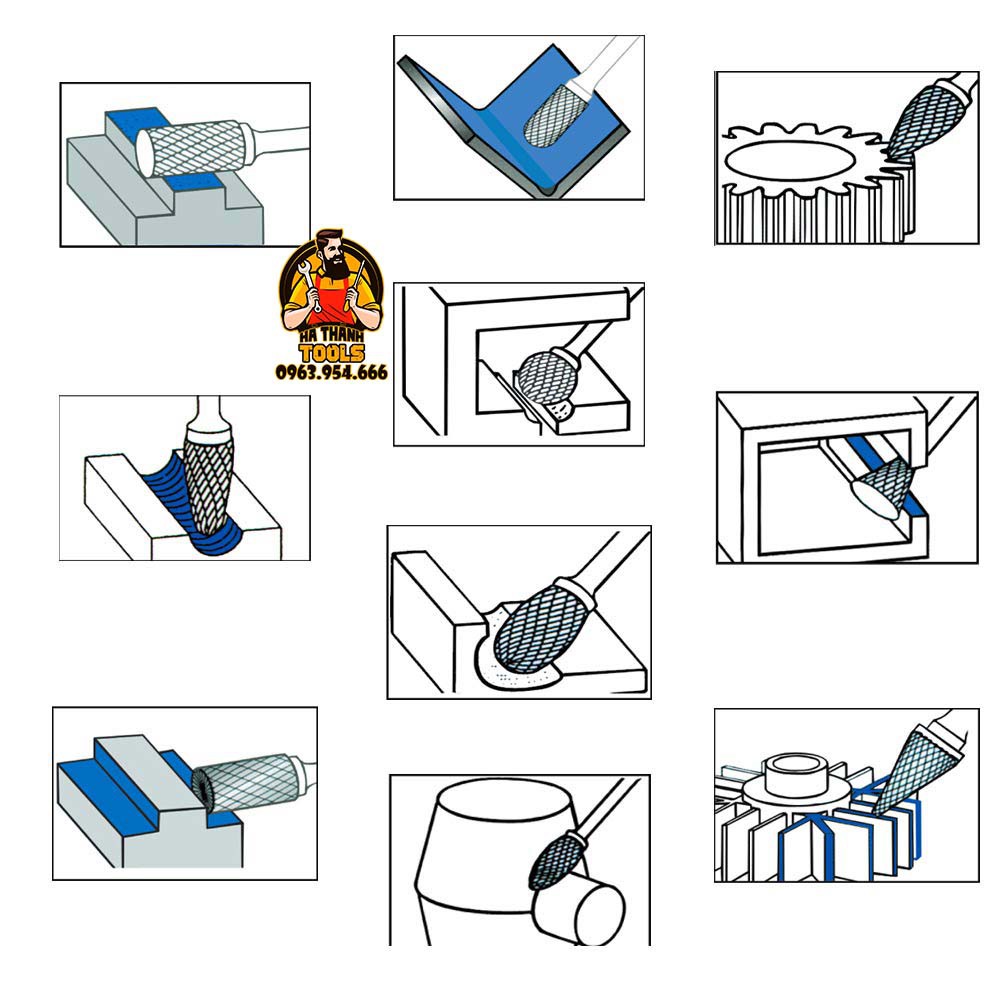 HA THANH
TOOLS
0963.954.666