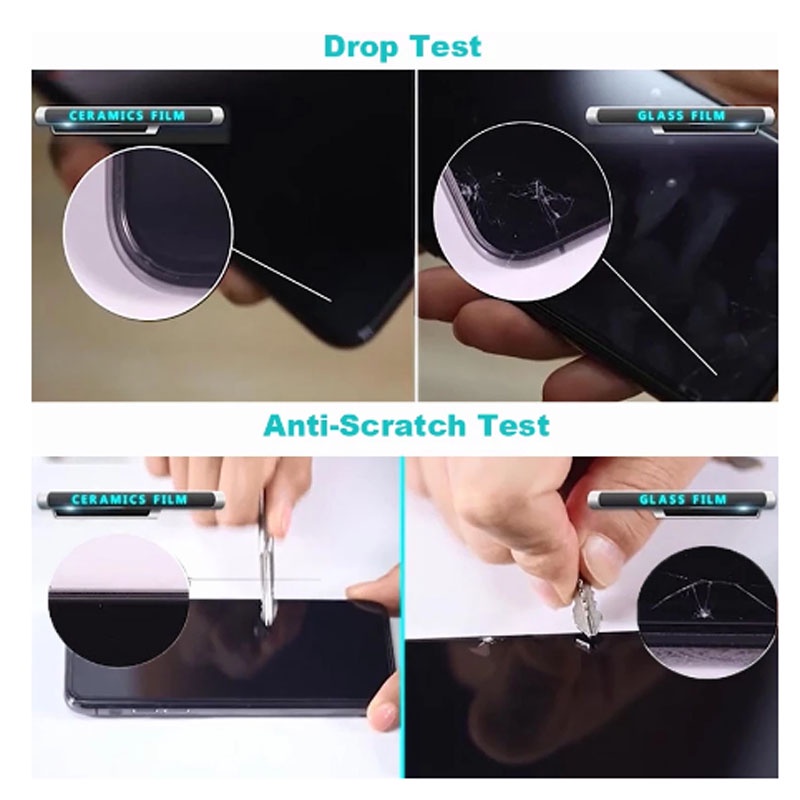 Drop Test

CERAMICS FILM

GLASS FILM

Anti-Scratch Test

CERAMICS FILM

GLASS FILM