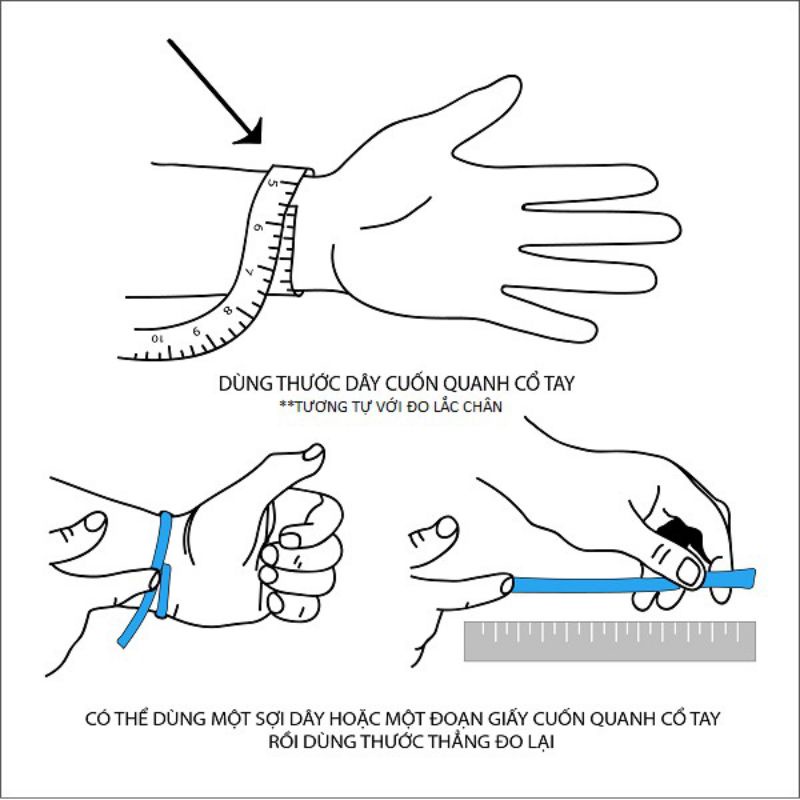 5
6
7
8
9
10

DÙNG THƯỚC DÂY CUỐN QUANH CỔ TAY
**TƯƠNG TỰ VỚI ĐO LẮC CHÂN

CÓ THỂ DÙNG MỘT SỢI DÂY HOẶC MỘT ĐOẠN GIẤY CUỐN QUANH CỔ TAY
RỒI DÙNG THƯỚC THẲNG ĐO LẠI