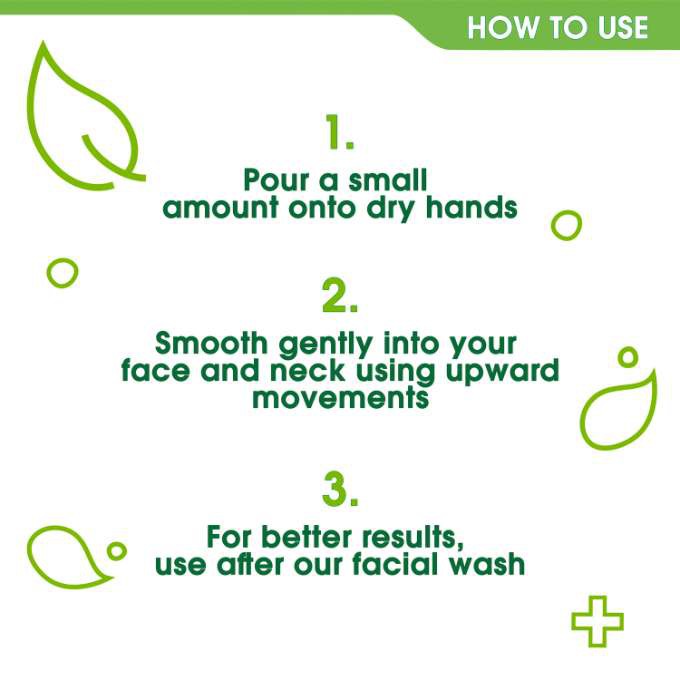 HOW TO USE

1.
Pour a small amount onto dry hands

2.
Smooth gently into your face and neck using upward movements

3.
For better results, use after our facial wash