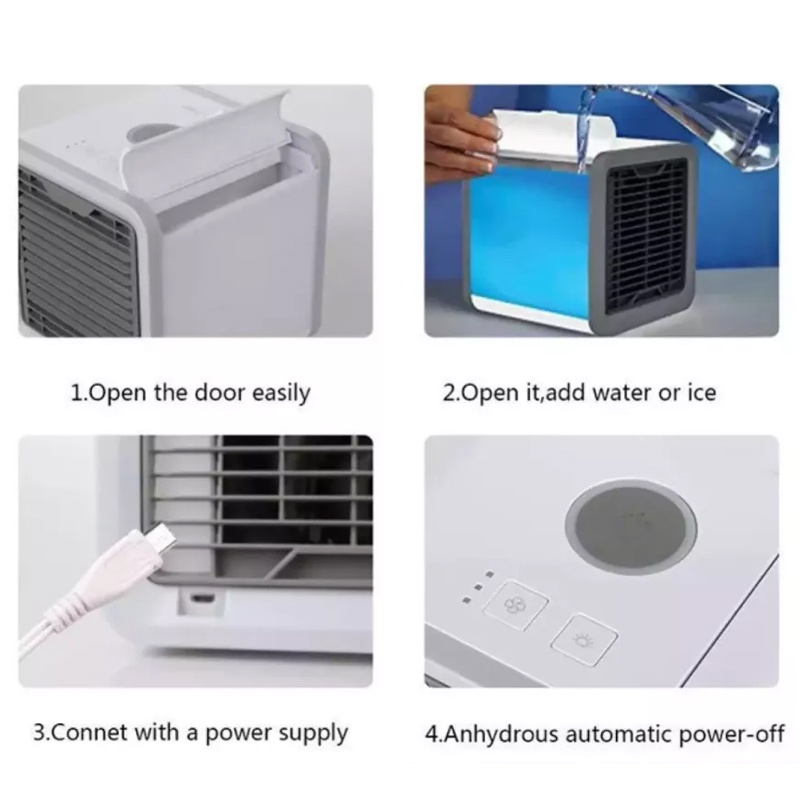 1.Open the door easily

2.Open it,add water or ice

3.Connet with a power supply

4.Anhydrous automatic power-off