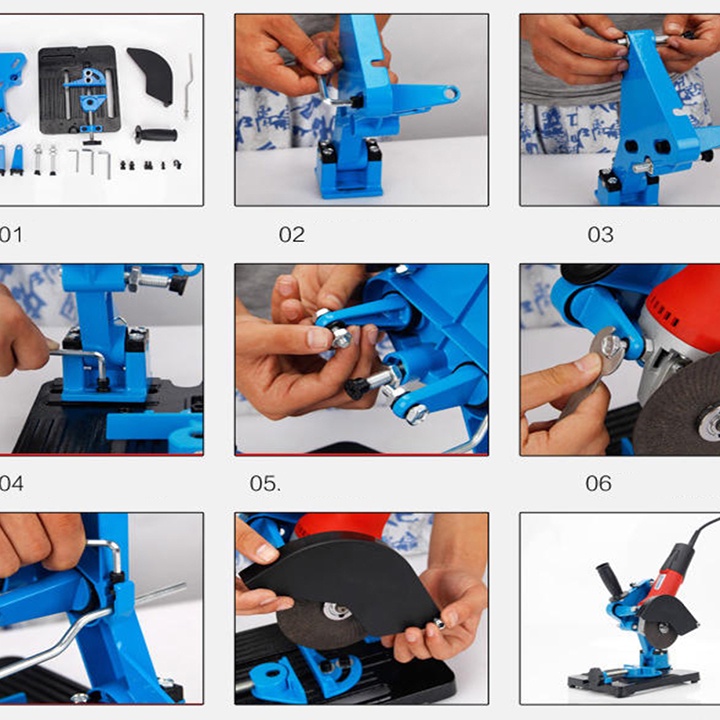 01

02

03

04

05.

06