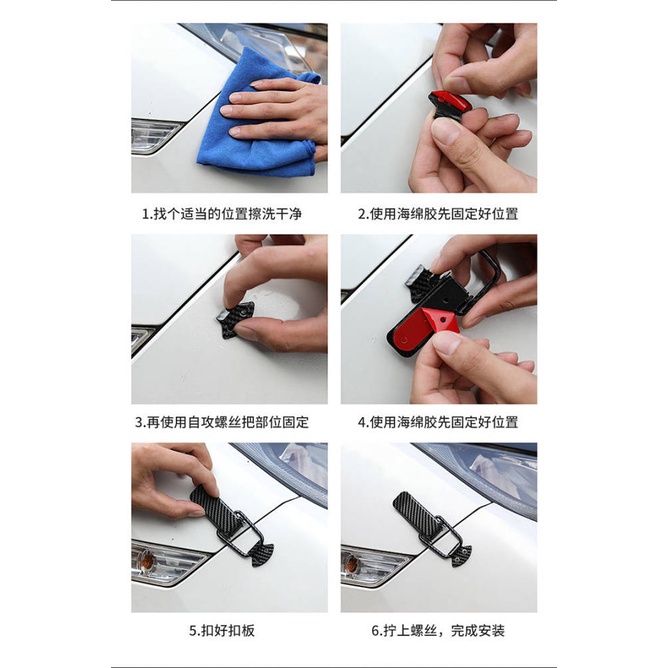 1.找个适当的位置擦洗干净

2.使用海绵胶先固定好位置

3.再使用自攻螺丝把部位固定

4.使用海绵胶先固定好位置

5.扣好扣板

6.拧上螺丝，完成安装