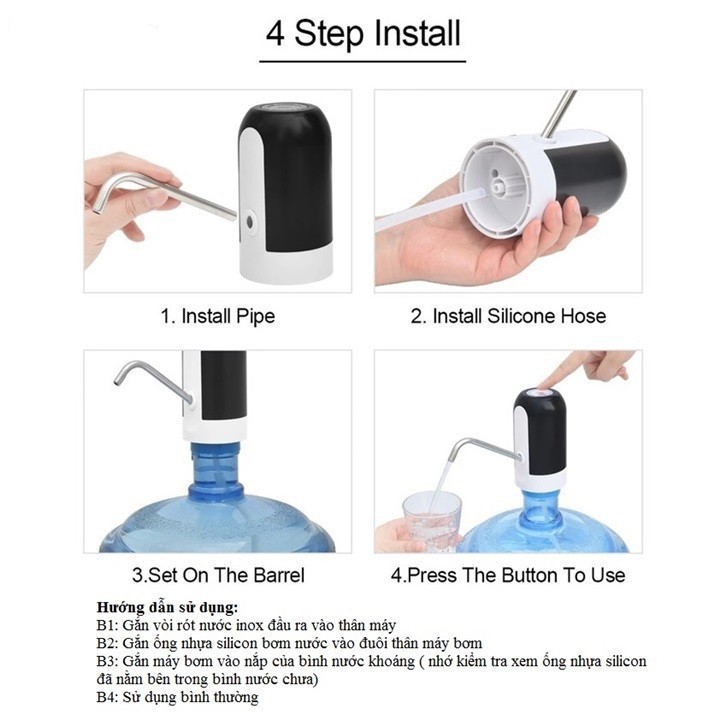 4 Step Install

1. Install Pipe

2. Install Silicone Hose

3.Set On The Barrel

4.Press The Button To Use

Hướng dẫn sử dụng:
B1: Gắn vòi rót nước inox đầu ra vào thân máy
B2: Gắn ống nhựa silicon bơm nước vào đuôi thân máy bơm
B3: Gắn máy bơm vào nắp của bình nước khoáng ( nhớ kiểm tra xem ống nhựa silicon đã nằm bên trong bình nước chưa)
B4: Sử dụng bình thường