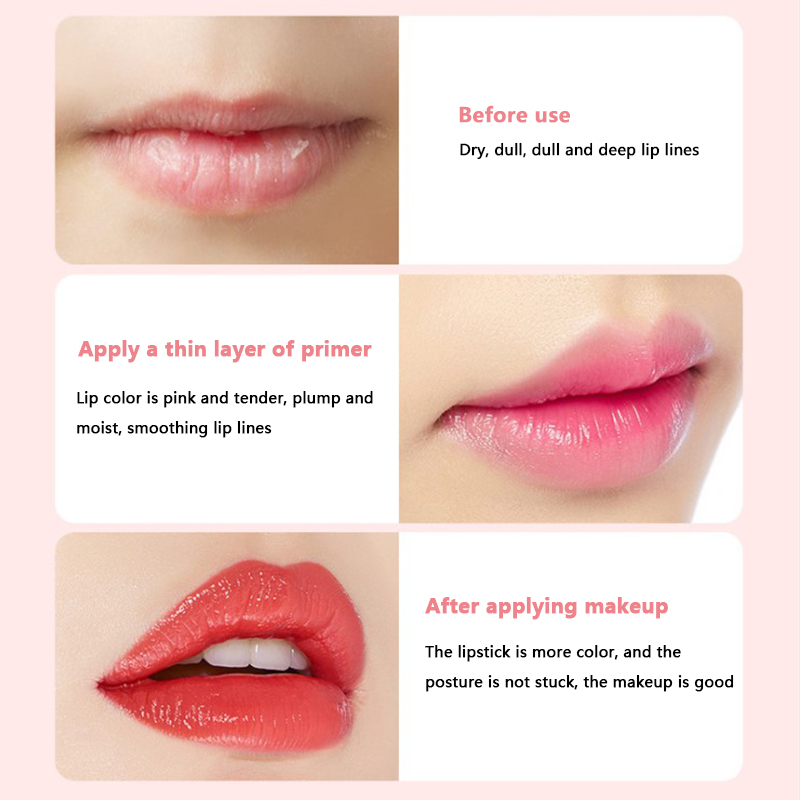 Before use

Dry, dull, dull and deep lip lines

Apply a thin layer of primer

Lip color is pink and tender, plump and moist, smoothing lip lines

After applying makeup

The lipstick is more color, and the posture is not stuck, the makeup is good