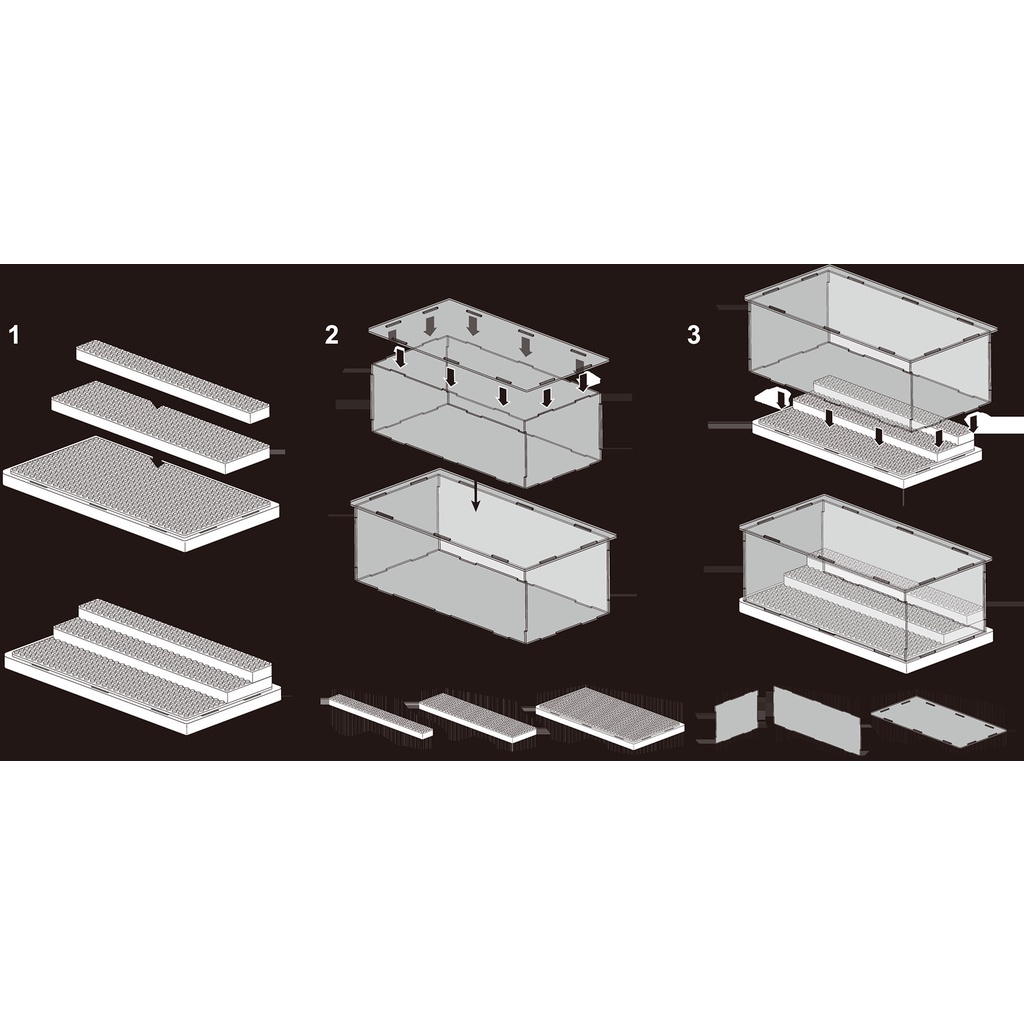 1

2

3