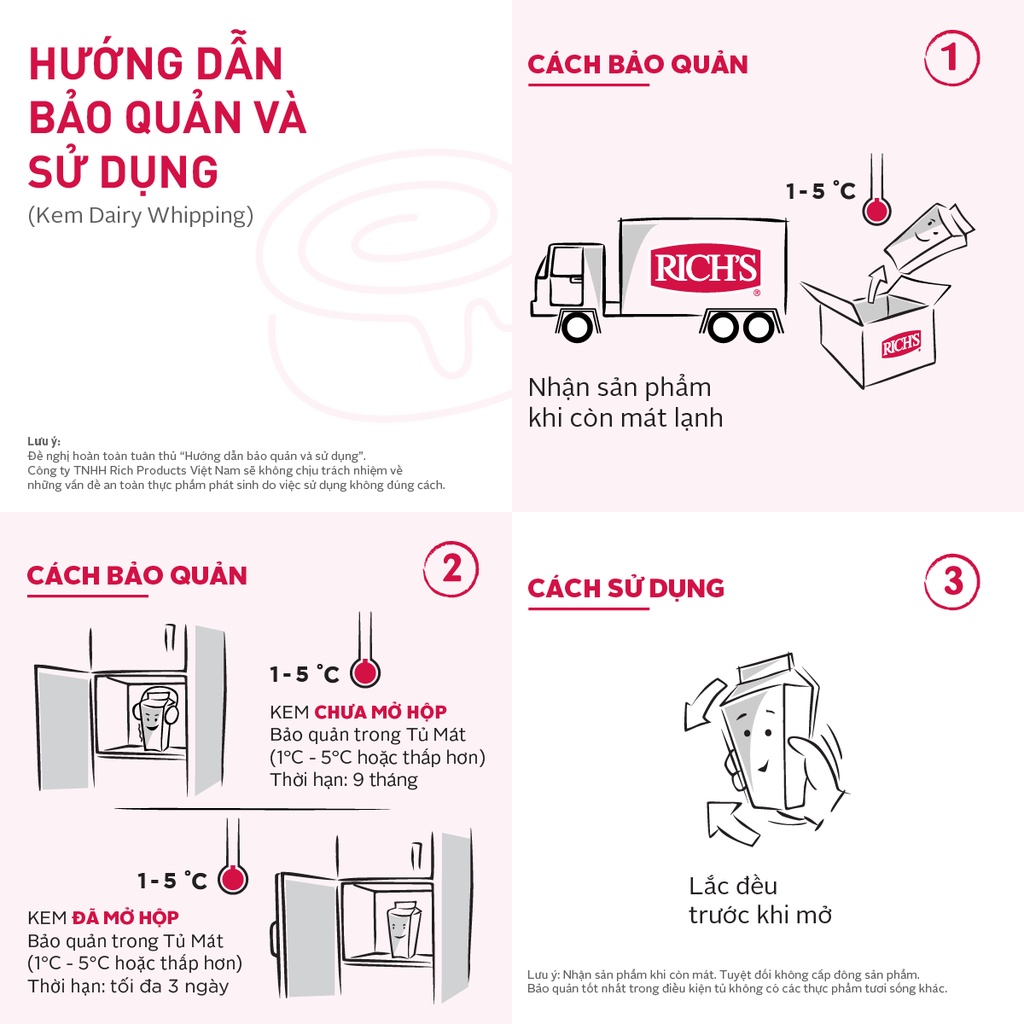 HƯỚNG DẪN BẢO QUẢN VÀ SỬ DỤNG
(Kem Dairy Whipping)

Lưu ý:
Đề nghị hoàn toàn tuân thủ "Hướng dẫn bảo quản và sử dụng".
Công ty TNHH Rich Products Việt Nam sẽ không chịu trách nhiệm về những vấn đề an toàn thực phẩm phát sinh do việc sử dụng không đúng cách.

CÁCH BẢO QUẢN
1
1 - 5 °C
RICH'S
RICH'S
Nhận sản phẩm khi còn mát lạnh

CÁCH BẢO QUẢN
2
1 - 5 °C
KEM CHƯA MỞ HỘP
Bảo quản trong Tủ Mát
(1°C - 5°C hoặc thấp hơn)
Thời hạn: 9 tháng

1 - 5 °C
KEM ĐÃ MỞ HỘP
Bảo quản trong Tủ Mát
(1°C - 5°C hoặc thấp hơn)
Thời hạn: tối đa 3 ngày

CÁCH SỬ DỤNG
3
Lắc đều trước khi mở

Lưu ý: Nhận sản phẩm khi còn mát. Tuyệt đối không cấp đông sản phẩm.
Bảo quản tốt nhất trong điều kiện tủ không có các thực phẩm tươi sống khác.