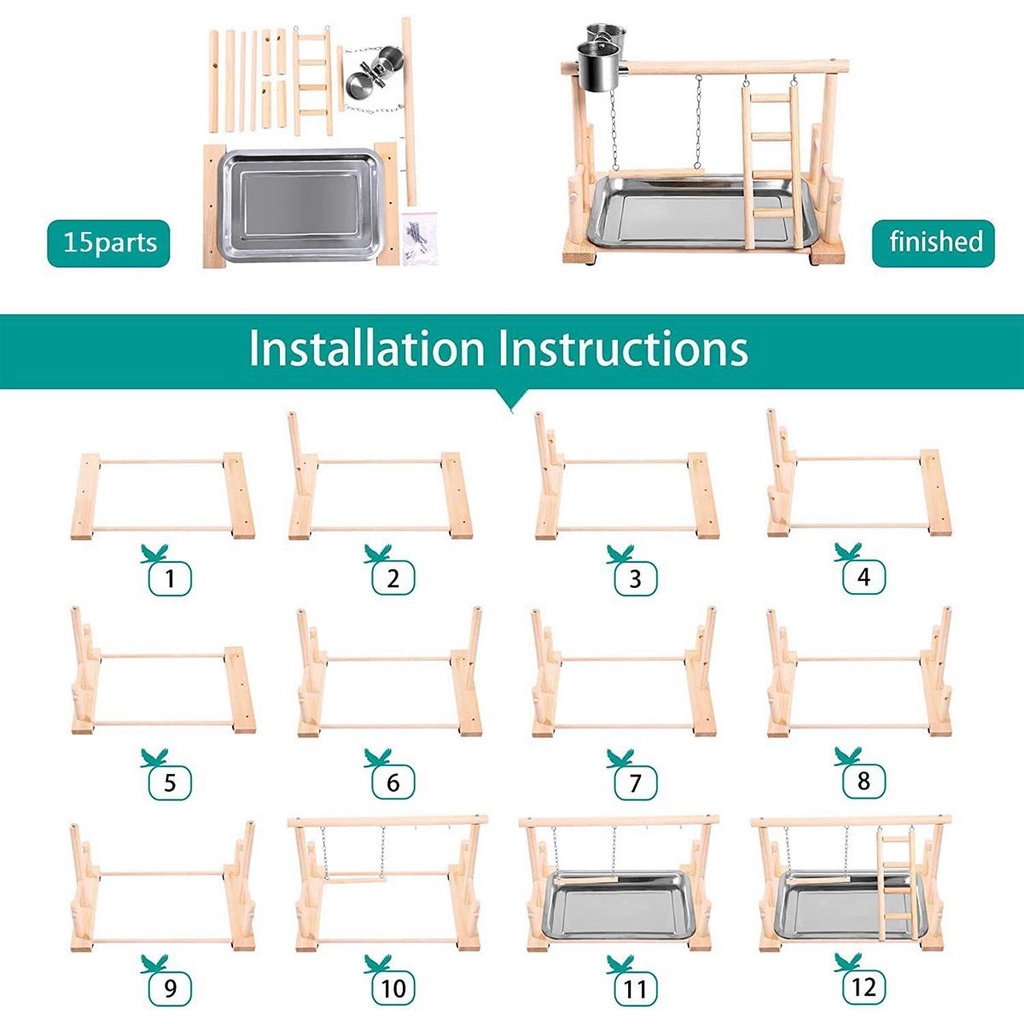 15parts

finished

Installation Instructions

1

2

3

4

5

6

7

8

9

10

11

12