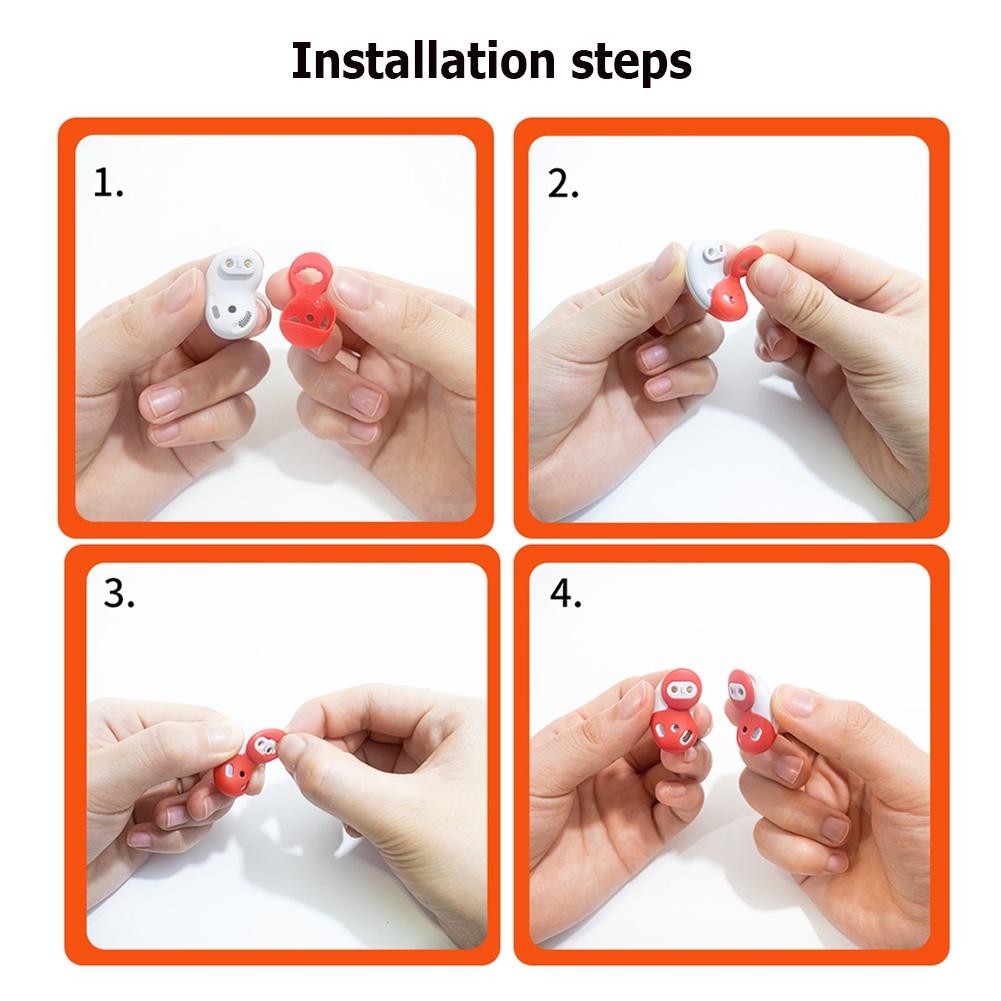 Installation steps

1.

2.

3.

4.