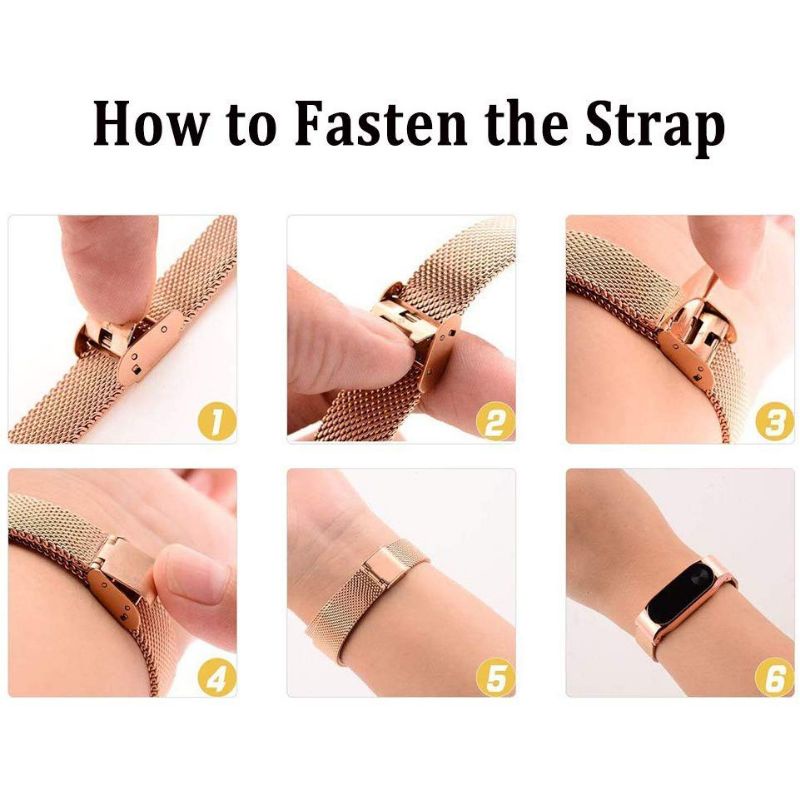 How to Fasten the Strap

1

2

3

4

5

6