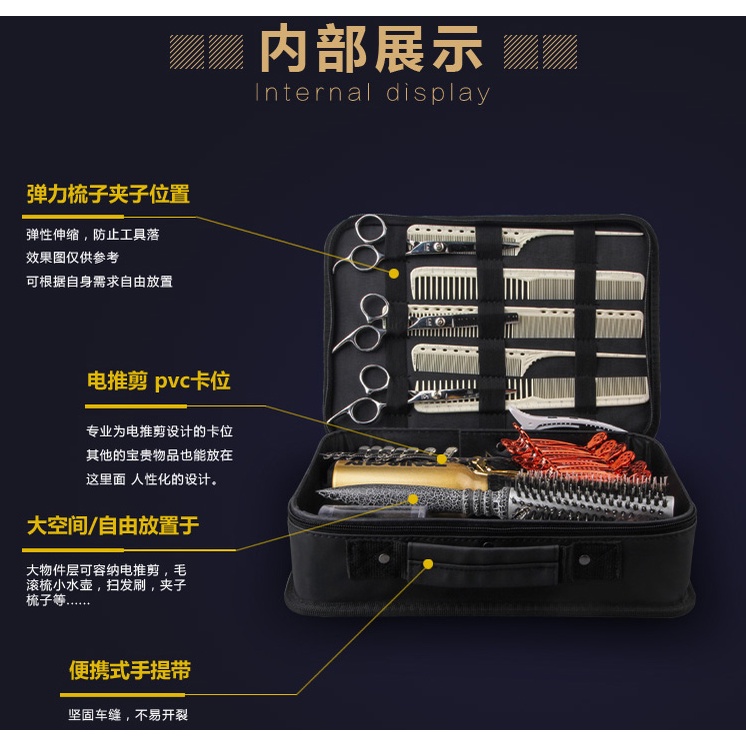 内部展示
Internal display

弹力梳子夹子位置

弹性伸缩，防止工具落
效果图仅供参考
可根据自身需求自由放置

电推剪 pvc卡位

专业为电推剪设计的卡位
其他的宝贵物品也能放在
这里面 人性化的设计。

大空间/自由放置于

大物件层可容纳电推剪，毛滚梳小水壶，扫发刷，夹子梳子等……

便携式手提带

坚固车缝，不易开裂