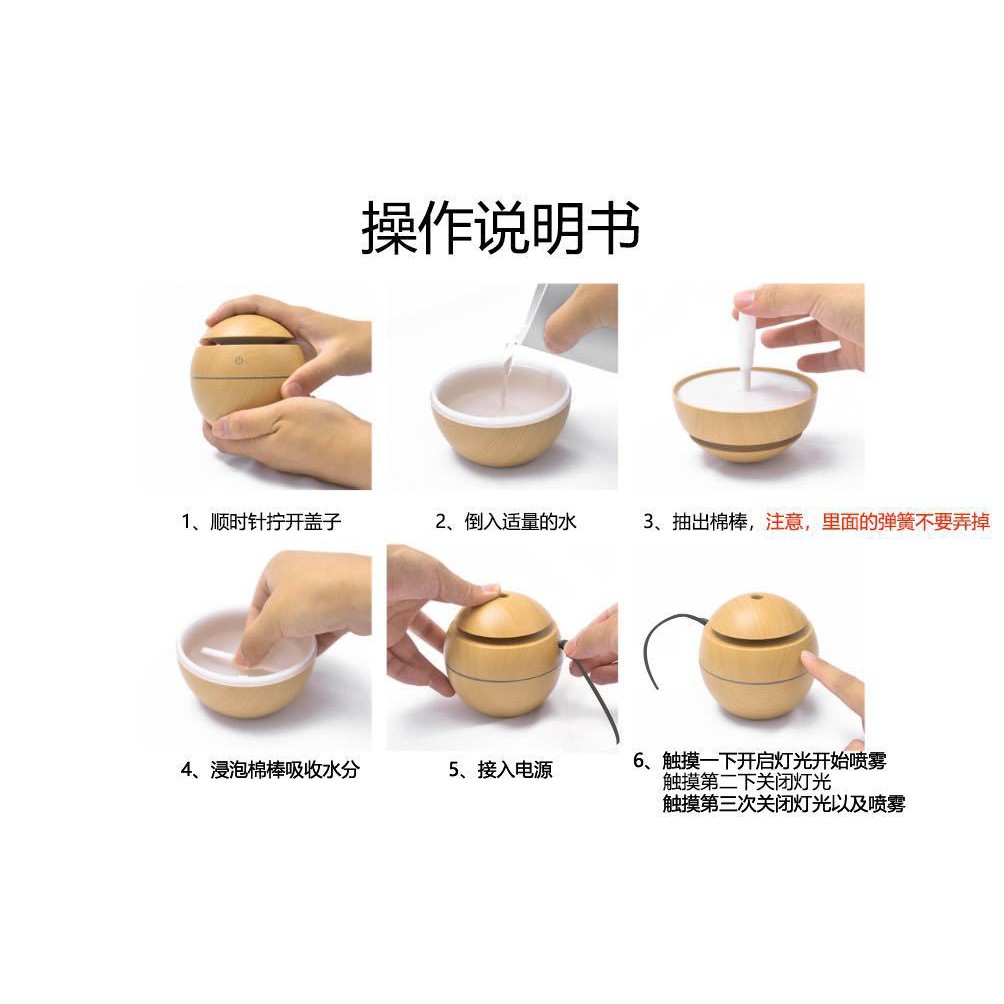 操作说明书

1、顺时针拧开盖子

2、倒入适量的水

3、抽出棉棒，注意，里面的弹簧不要弄掉

4、浸泡棉棒吸收水分

5、接入电源

6、触摸一下开启灯光开始喷雾
触摸第二下关闭灯光
触摸第三次关闭灯光以及喷雾