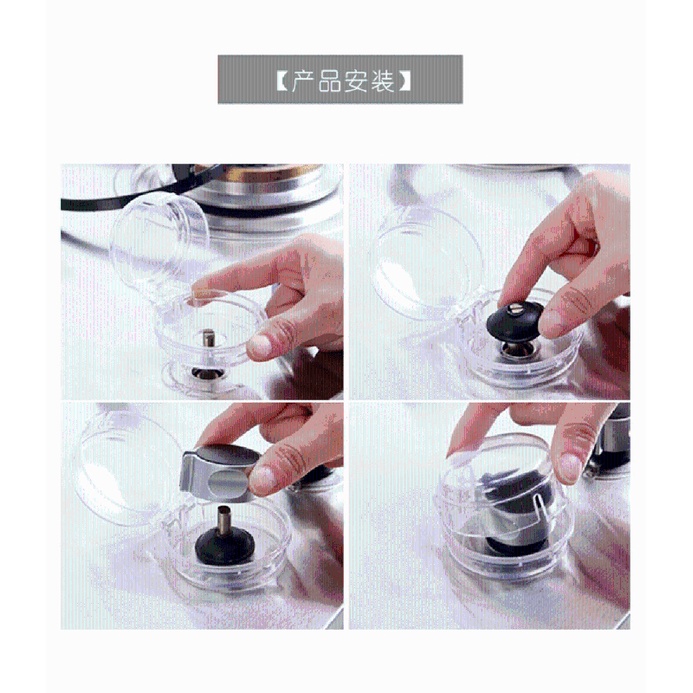 【产品安装】