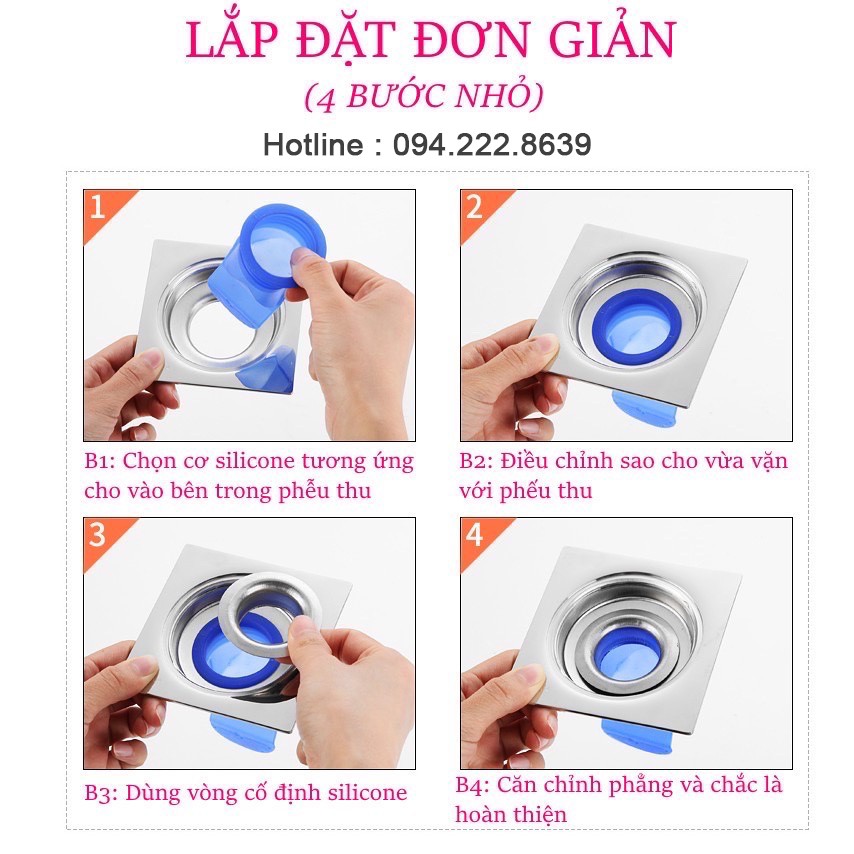 LẮP ĐẶT ĐƠN GIẢN
(4 BƯỚC NHỎ)
Hotline : 094.222.8639

1

B1: Chọn cơ silicone tương ứng cho vào bên trong phễu thu

2

B2: Điều chỉnh sao cho vừa vặn với phễu thu

3

B3: Dùng vòng cố định silicone

4

B4: Căn chỉnh phẳng và chắc là hoàn thiện