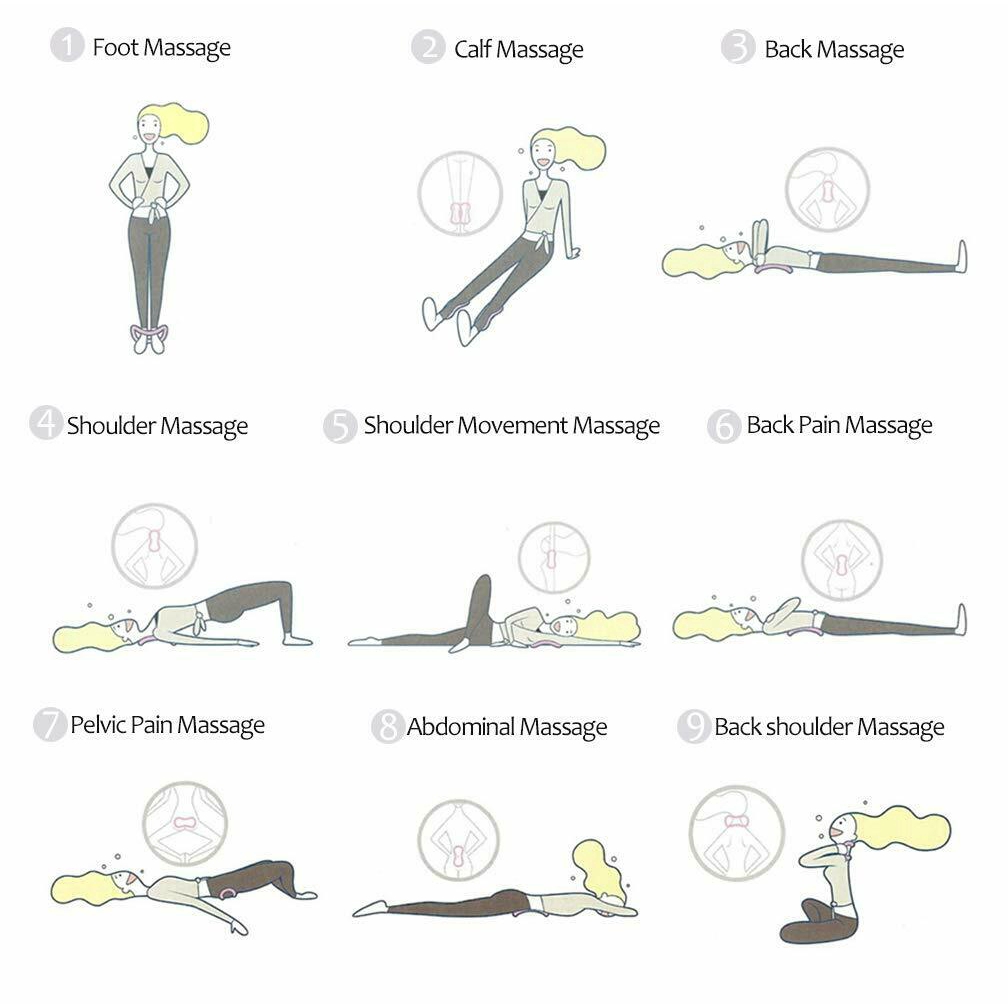 1 Foot Massage

2 Calf Massage

3 Back Massage

4 Shoulder Massage

5 Shoulder Movement Massage

6 Back Pain Massage

7 Pelvic Pain Massage

8 Abdominal Massage

9 Back shoulder Massage