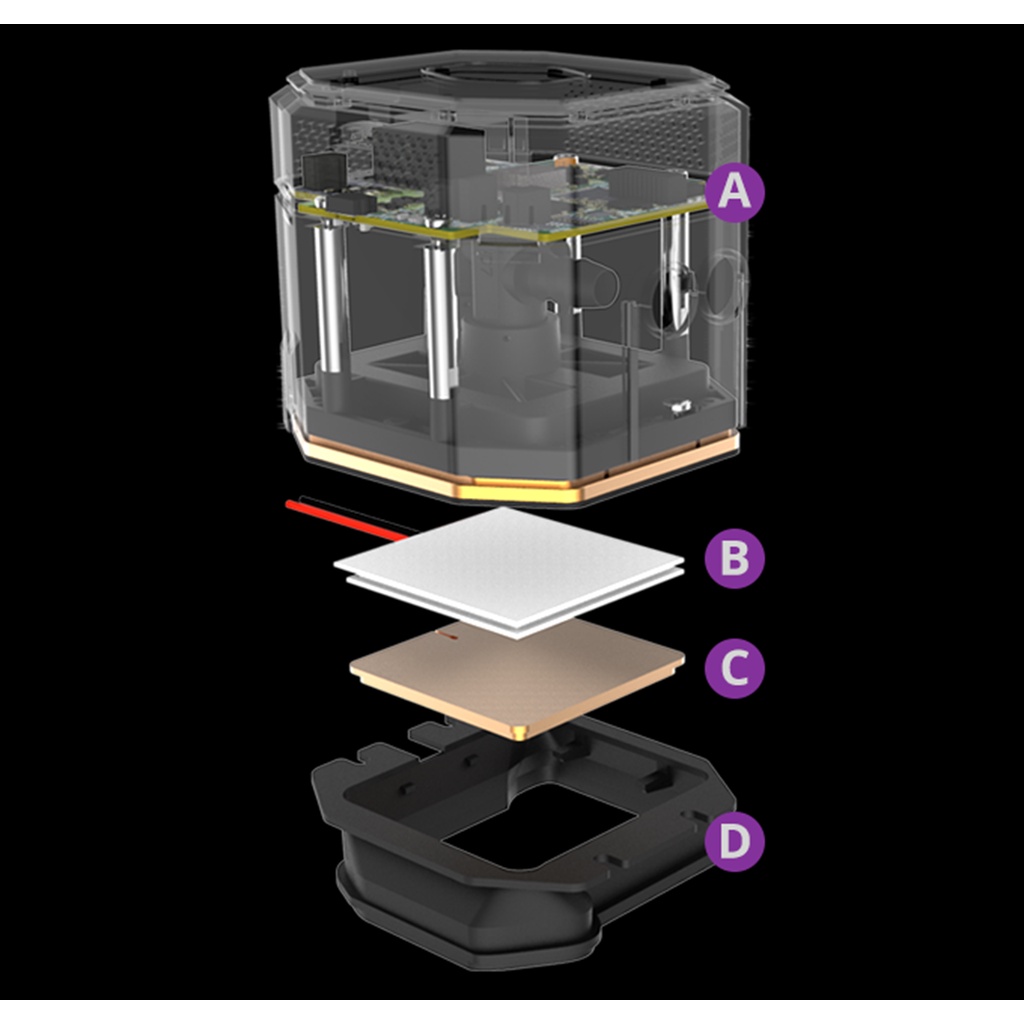 A
B
C
D