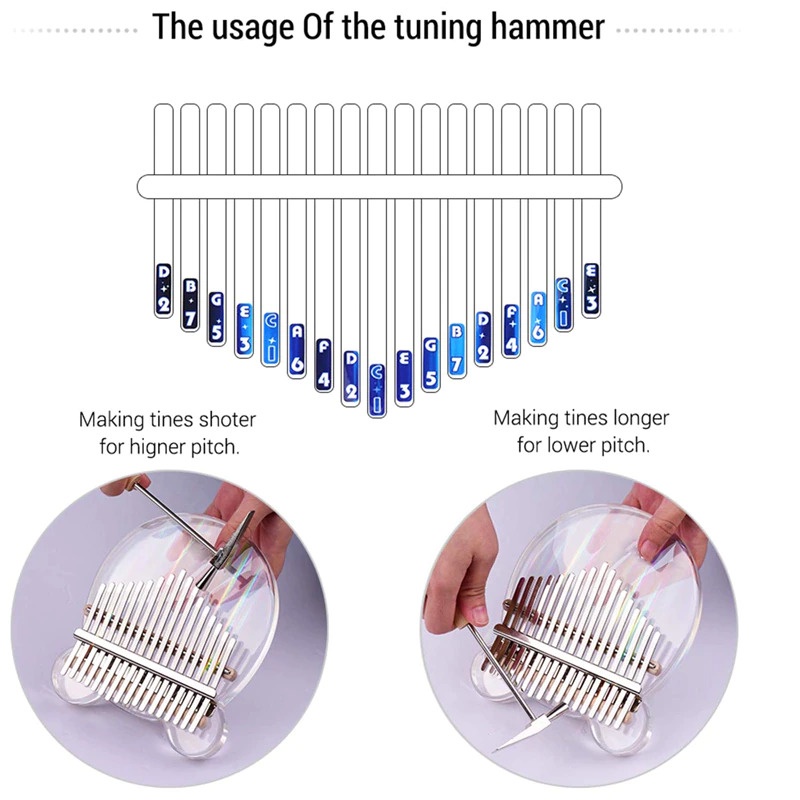 The usage Of the tuning hammer

D 2
B 7
G 5
E 3
C 1
A 6
F 4
D 2
C 1
E 3
G 5
B 7
D 2
F 4
A 6
C 1
E 3

Making tines shoter for higner pitch.

Making tines longer for lower pitch.