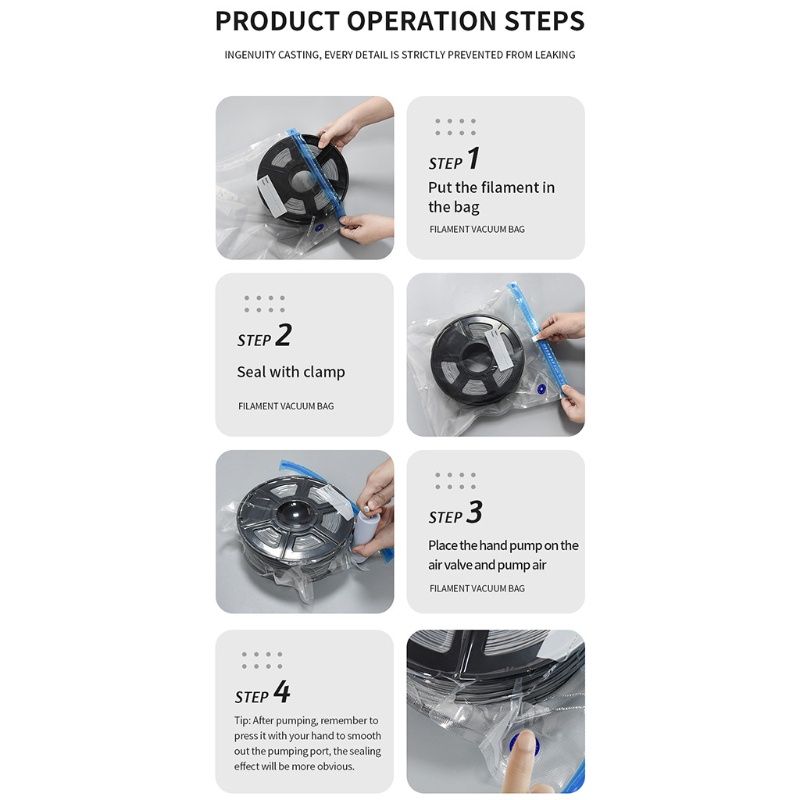 PRODUCT OPERATION STEPS

INGENUITY CASTING, EVERY DETAIL IS STRICTLY PREVENTED FROM LEAKING

STEP 1

Put the filament in the bag

FILAMENT VACUUM BAG

STEP 2

Seal with clamp

FILAMENT VACUUM BAG

STEP 3

Place the hand pump on the air valve and pump air

FILAMENT VACUUM BAG

STEP 4

Tip: After pumping, remember to press it with your hand to smooth out the pumping port, the sealing effect will be more obvious.