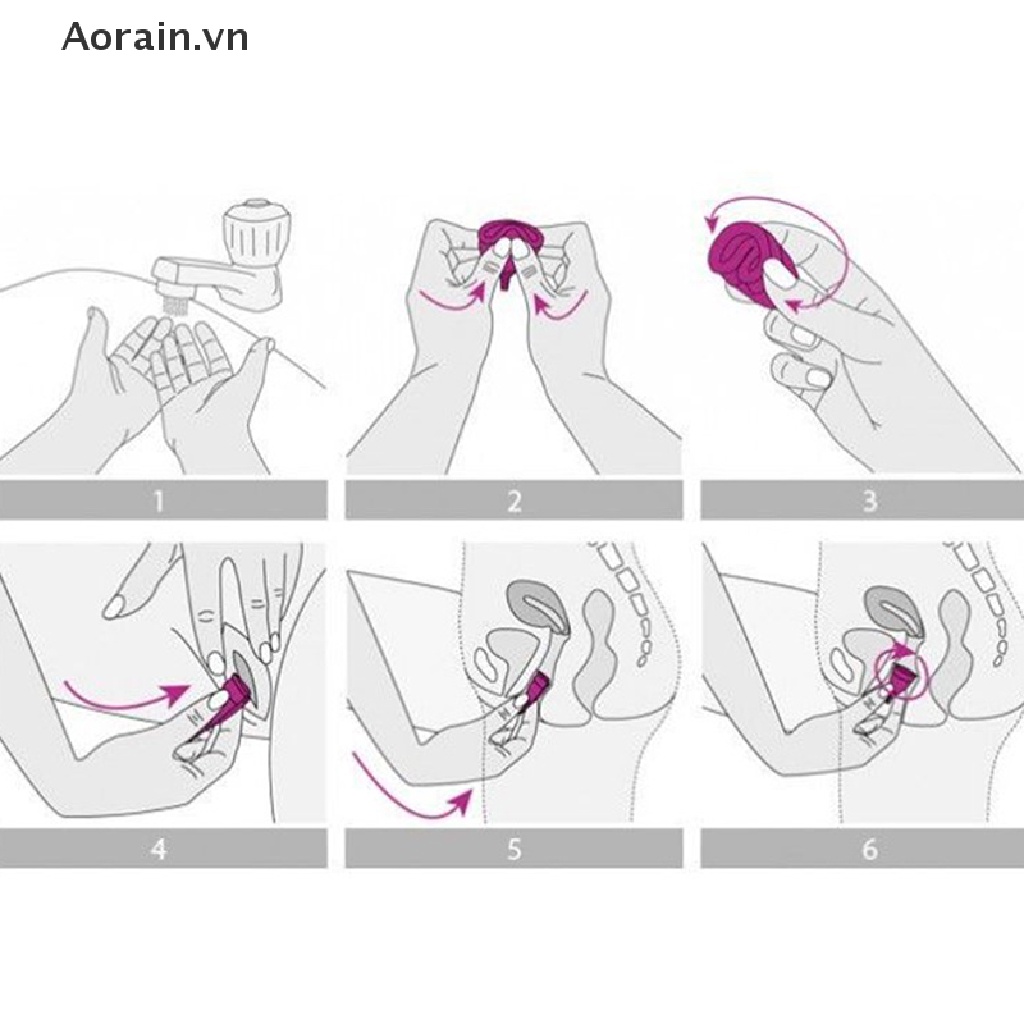 Aorain.vn

1

2

3

4

5

6