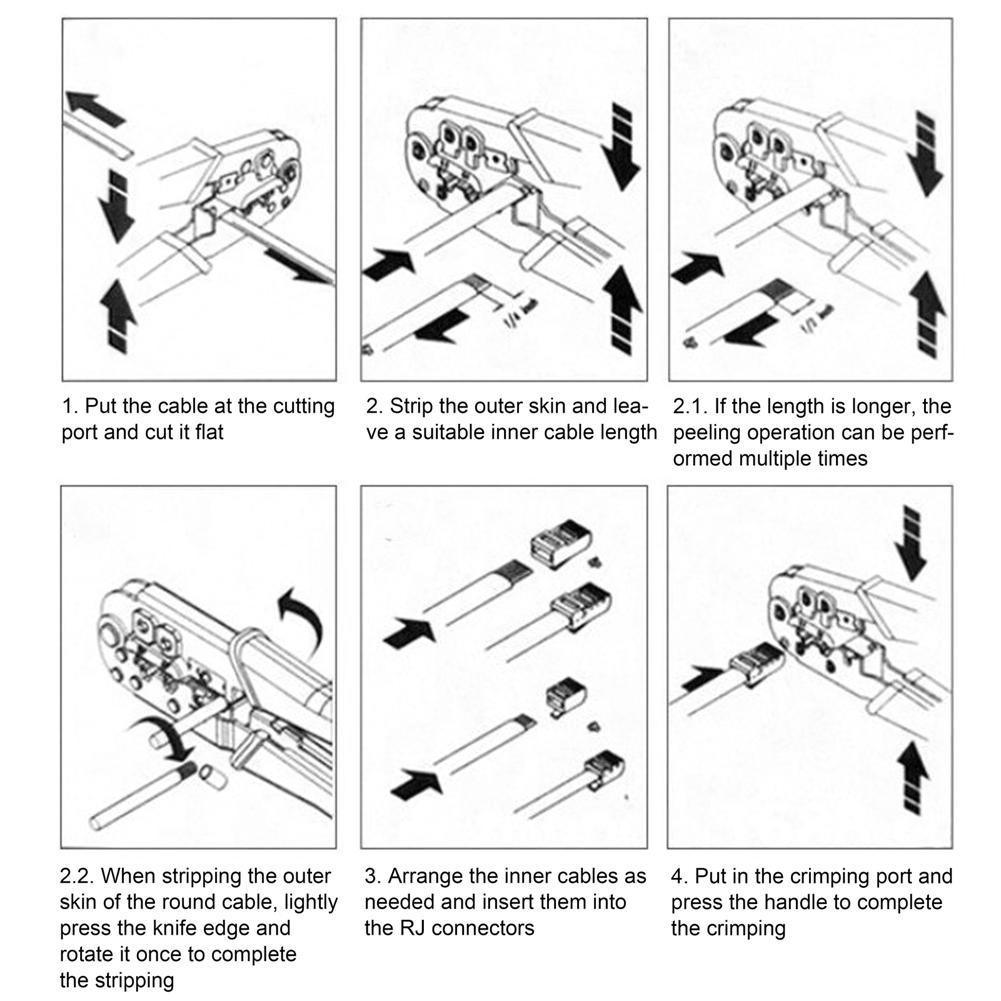 1. Put the cable at the cutting port and cut it flat

2. Strip the outer skin and leave a suitable inner cable length

2.1. If the length is longer, the peeling operation can be performed multiple times

2.2. When stripping the outer skin of the round cable, lightly press the knife edge and rotate it once to complete the stripping

3. Arrange the inner cables as needed and insert them into the RJ connectors

4. Put in the crimping port and press the handle to complete the crimping