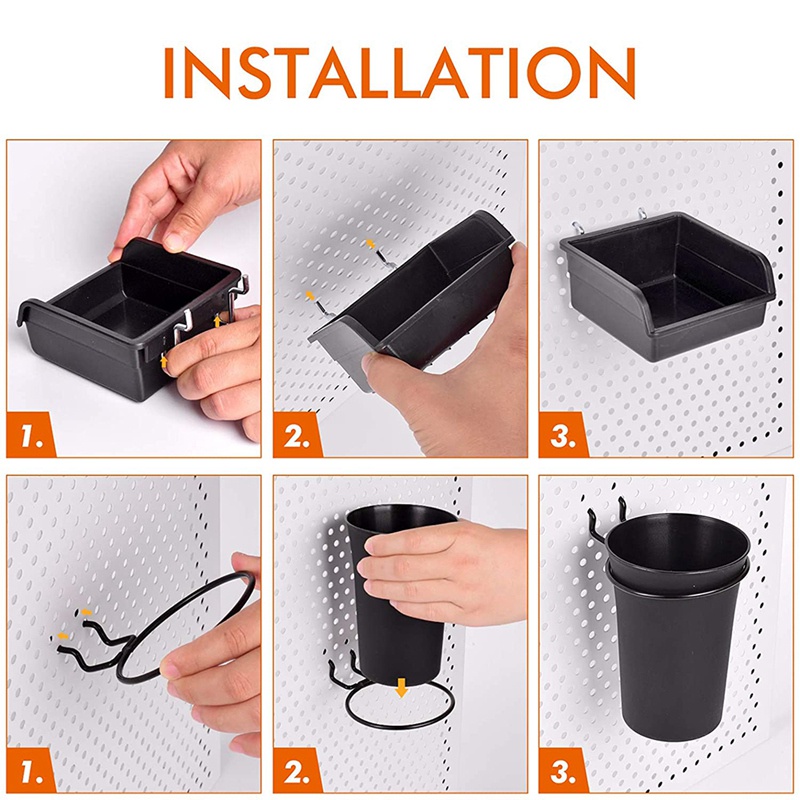 INSTALLATION

1.

2.

3.

1.

2.

3.