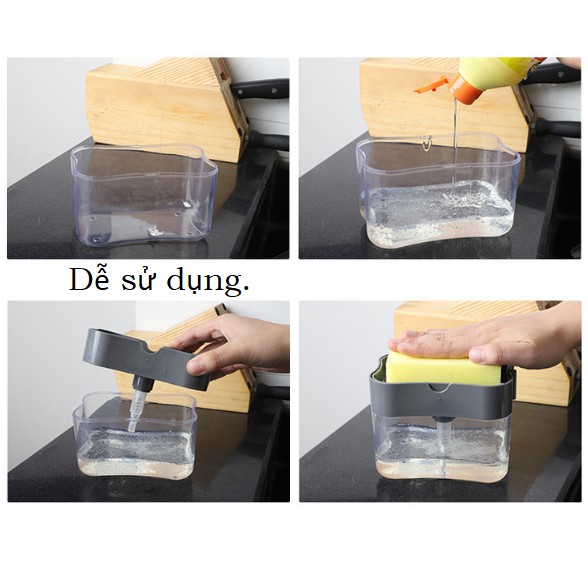 Dễ sử dụng.