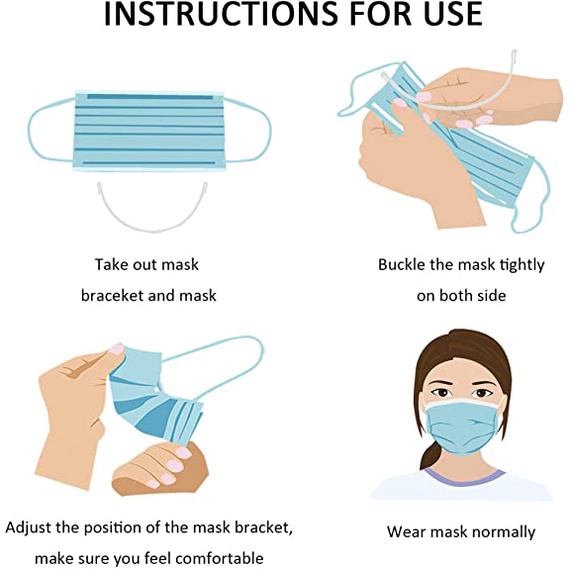 INSTRUCTIONS FOR USE

Take out mask braceket and mask

Buckle the mask tightly on both side

Adjust the position of the mask bracket, make sure you feel comfortable

Wear mask normally