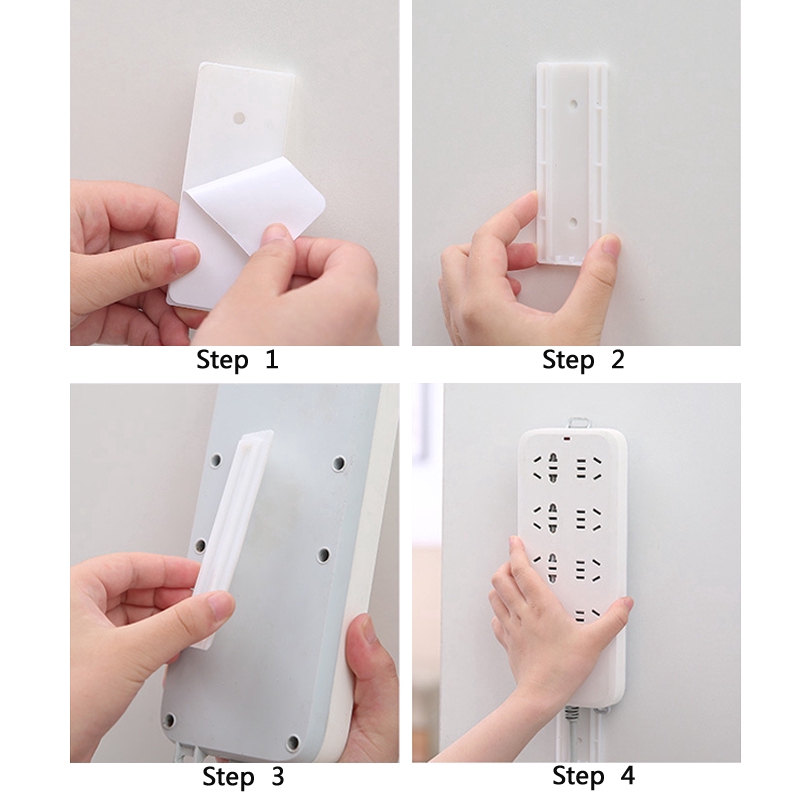 Step 1

Step 2

Step 3

Step 4