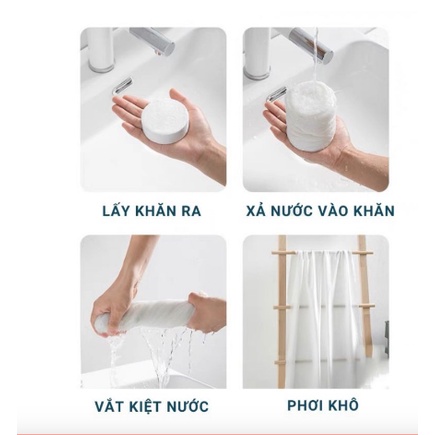 LẤY KHĂN RA

XẢ NƯỚC VÀO KHĂN

VẮT KIỆT NƯỚC

PHƠI KHÔ