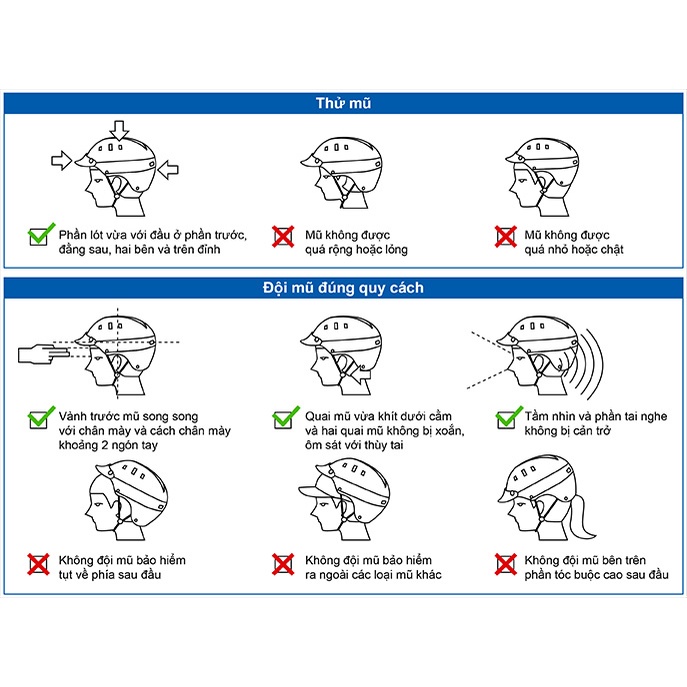 Thử mũ

Phần lót vừa với đầu ở phần trước, đằng sau, hai bên và trên đỉnh

Mũ không được quá rộng hoặc lỏng

Mũ không được quá nhỏ hoặc chật

Đội mũ đúng quy cách

Vành trước mũ song song với chân mày và cách chân mày khoảng 2 ngón tay

Quai mũ vừa khít dưới cằm và hai quai mũ không bị xoắn, ôm sát với thùy tai

Tầm nhìn và phần tai nghe không bị cản trở

Không đội mũ bảo hiểm tụt về phía sau đầu

Không đội mũ bảo hiểm ra ngoài các loại mũ khác

Không đội mũ bên trên phần tóc buộc cao sau đầu