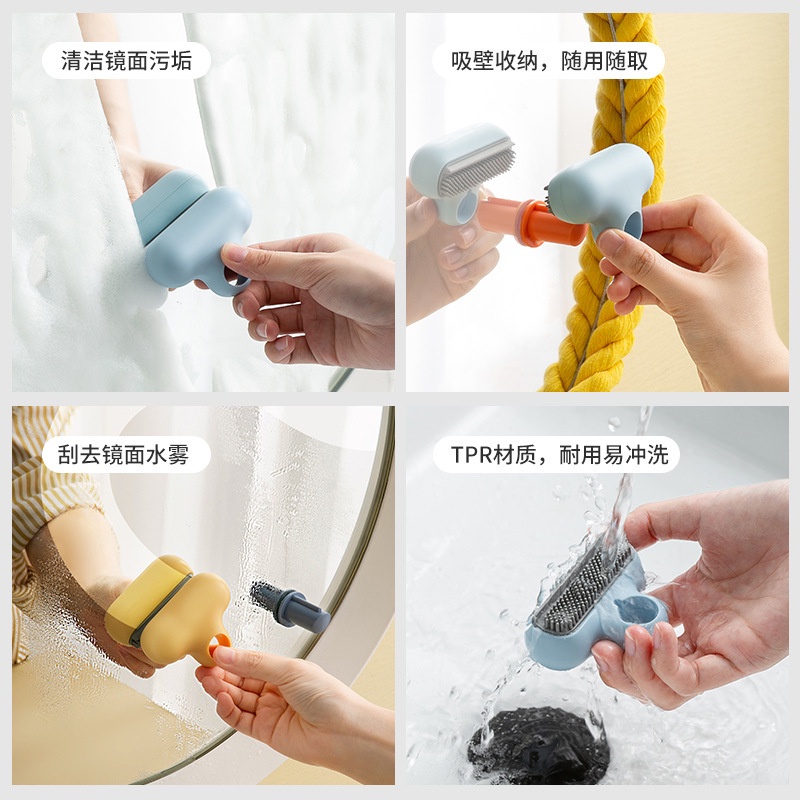 清洁镜面污垢

吸壁收纳，随用随取

刮去镜面水雾

TPR材质，耐用易冲洗