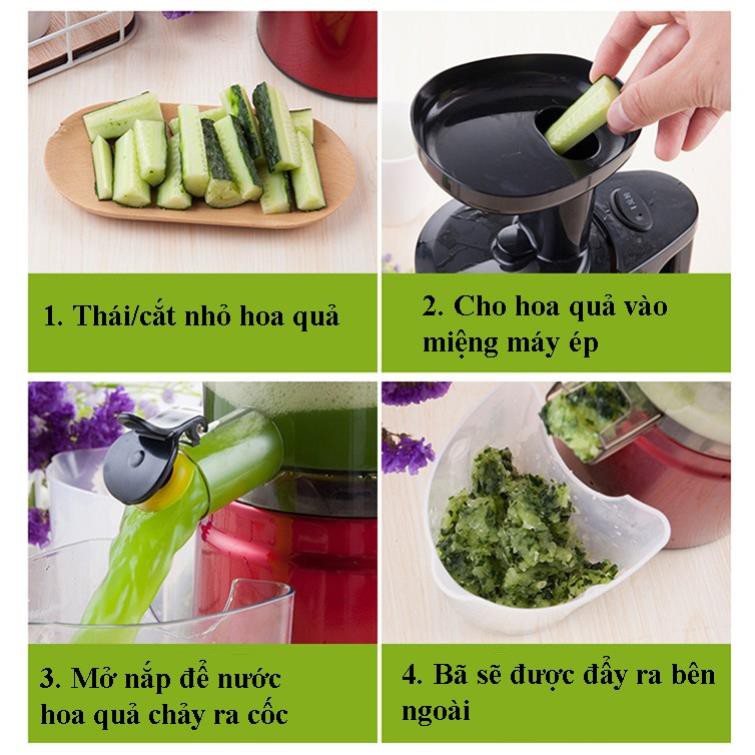 1. Thái/cắt nhỏ hoa quả

2. Cho hoa quả vào miệng máy ép

3. Mở nắp để nước hoa quả chảy ra cốc

4. Bã sẽ được đẩy ra bên ngoài