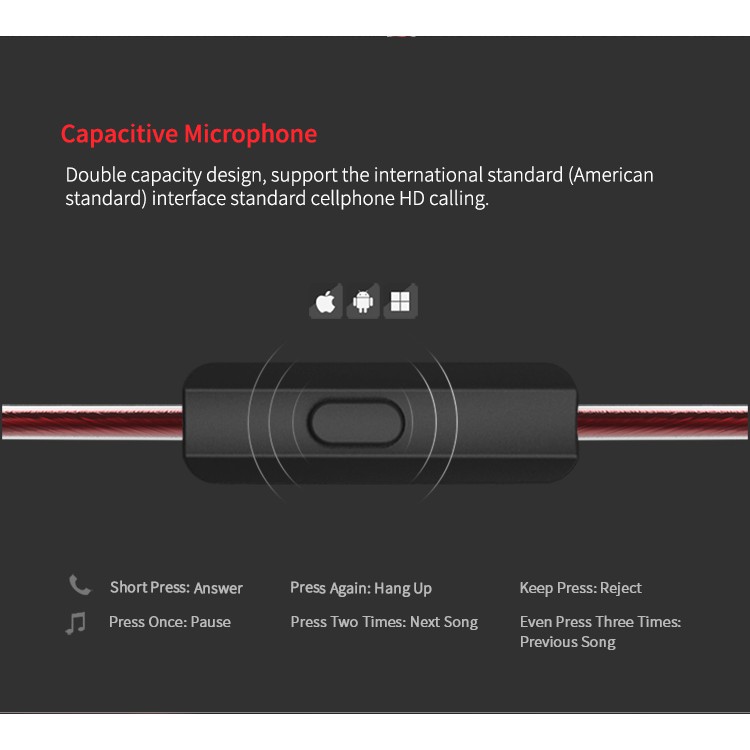 Capacitive Microphone

Double capacity design, support the international standard (American standard) interface standard cellphone HD calling.

Short Press: Answer
Press Again: Hang Up
Keep Press: Reject

Press Once: Pause
Press Two Times: Next Song
Even Press Three Times: Previous Song