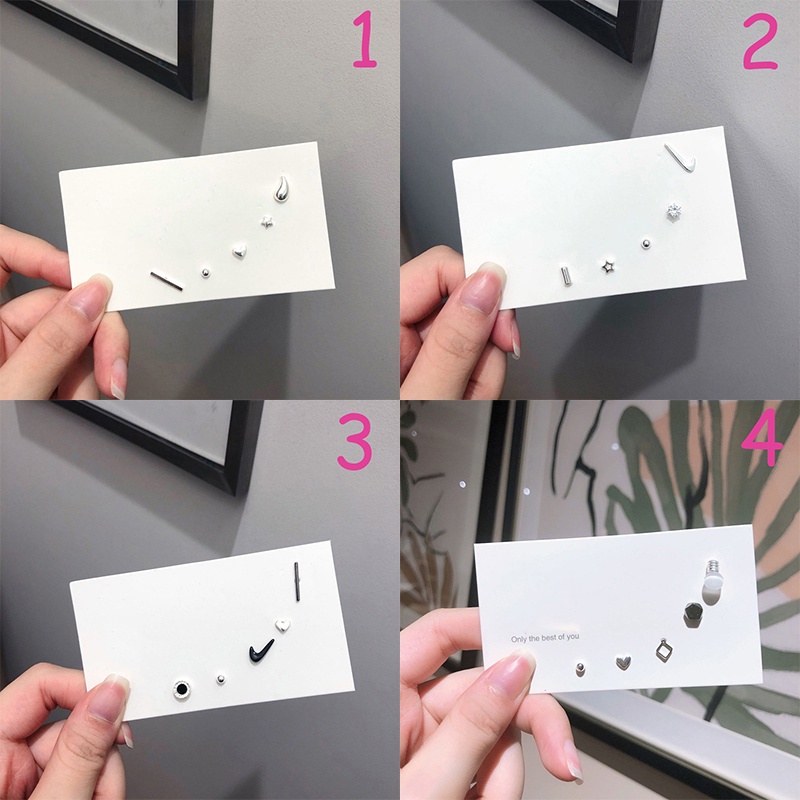 1

2

3

4

Only the best of you