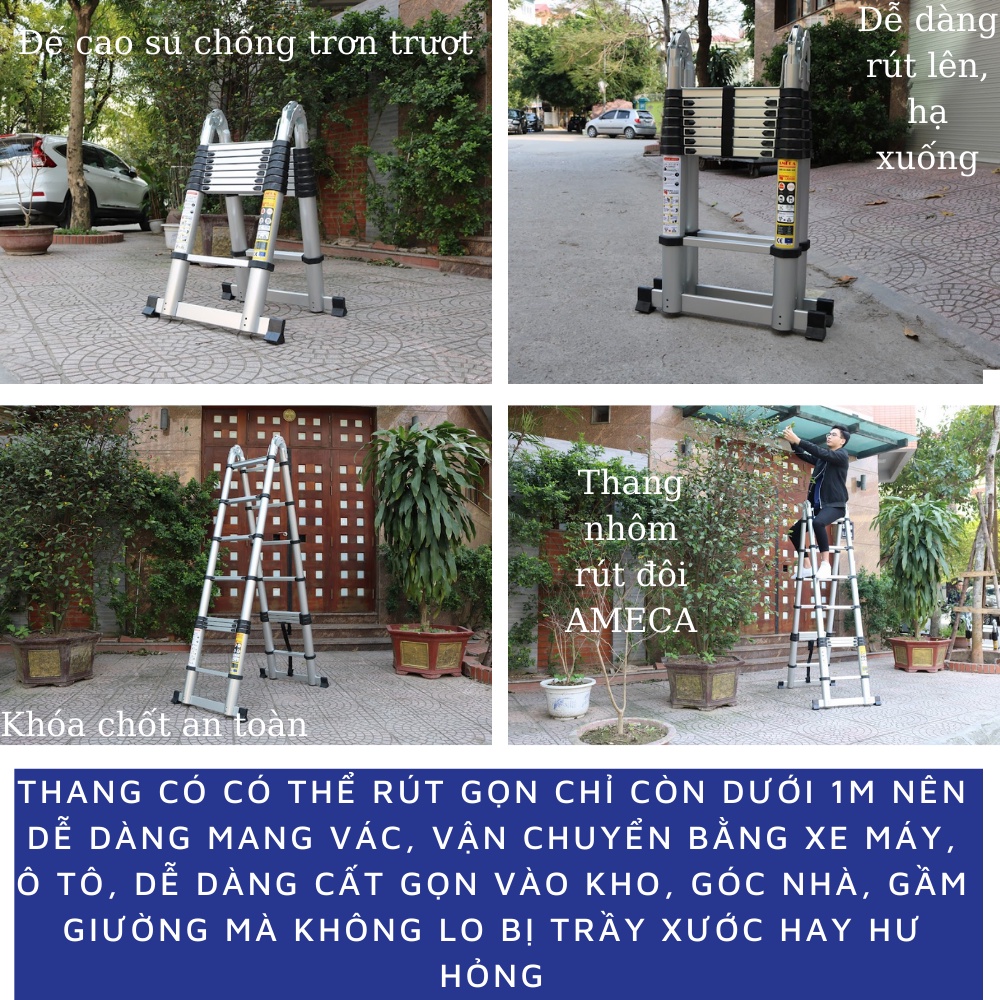 Đế cao su chống trơn trượt

Dễ dàng rút lên, hạ xuống

Khóa chốt an toàn

Thang nhôm rút đôi AMECA

THANG CÓ CÓ THỂ RÚT GỌN CHỈ CÒN DƯỚI 1M NÊN DỄ DÀNG MANG VÁC, VẬN CHUYỂN BẰNG XE MÁY, Ô TÔ, DỄ DÀNG CẤT GỌN VÀO KHO, GÓC NHÀ, GẦM GIƯỜNG MÀ KHÔNG LO BỊ TRẦY XƯỚC HAY HƯ HỎNG