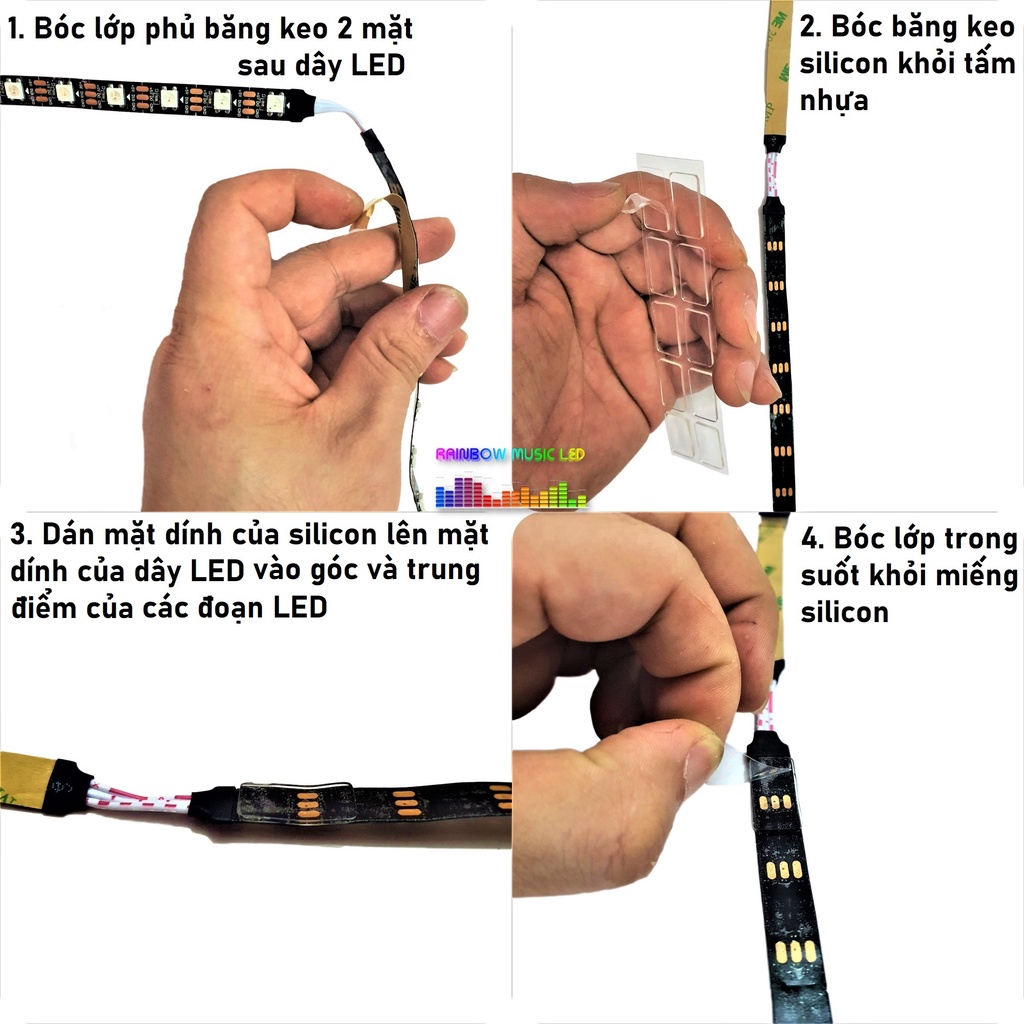 1. Bóc lớp phủ băng keo 2 mặt sau dây LED

2. Bóc băng keo silicon khỏi tấm nhựa

RAINBOW MUSIC LED

3. Dán mặt dính của silicon lên mặt dính của dây LED vào góc và trung điểm của các đoạn LED

4. Bóc lớp trong suốt khỏi miếng silicon