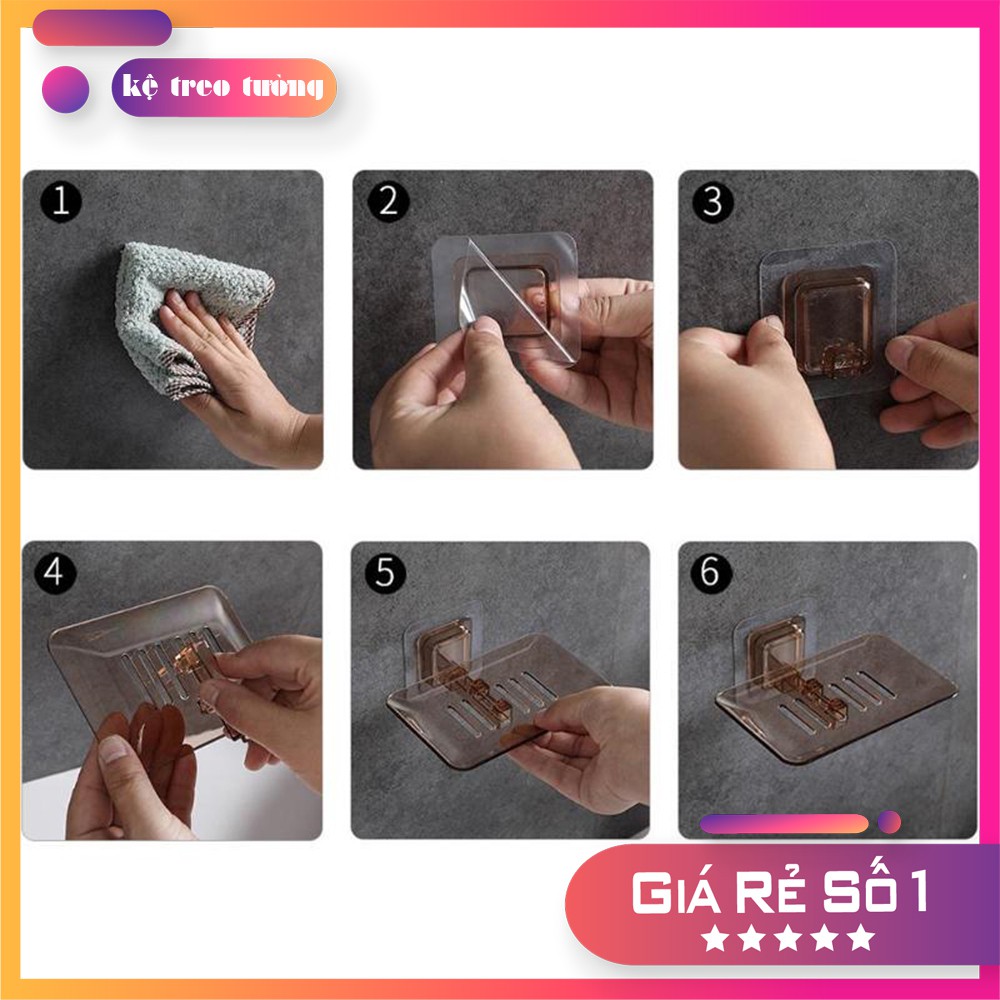 kệ treo tường

1

2

3

4

5

6

GIÁ RẺ SỐ 1