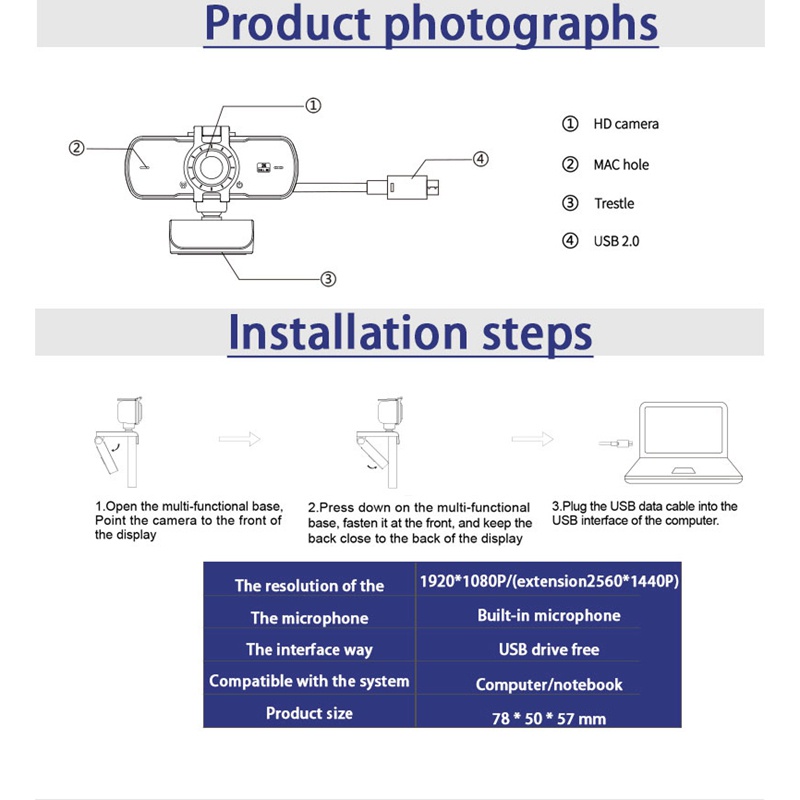 Product photographs

①
②
④
③

① HD camera

② MAC hole

③ Trestle

④ USB 2.0

Installation steps

1.Open the multi-functional base, Point the camera to the front of the display

2.Press down on the multi-functional base, fasten it at the front, and keep the back close to the back of the display

3.Plug the USB data cable into the USB interface of the computer.

| The resolution of the | 1920*1080P/(extension2560*1440P) |
|---|---|
| The microphone | Built-in microphone |
| The interface way | USB drive free |
| Compatible with the system | Computer/notebook |
| Product size | 78 * 50 * 57 mm |