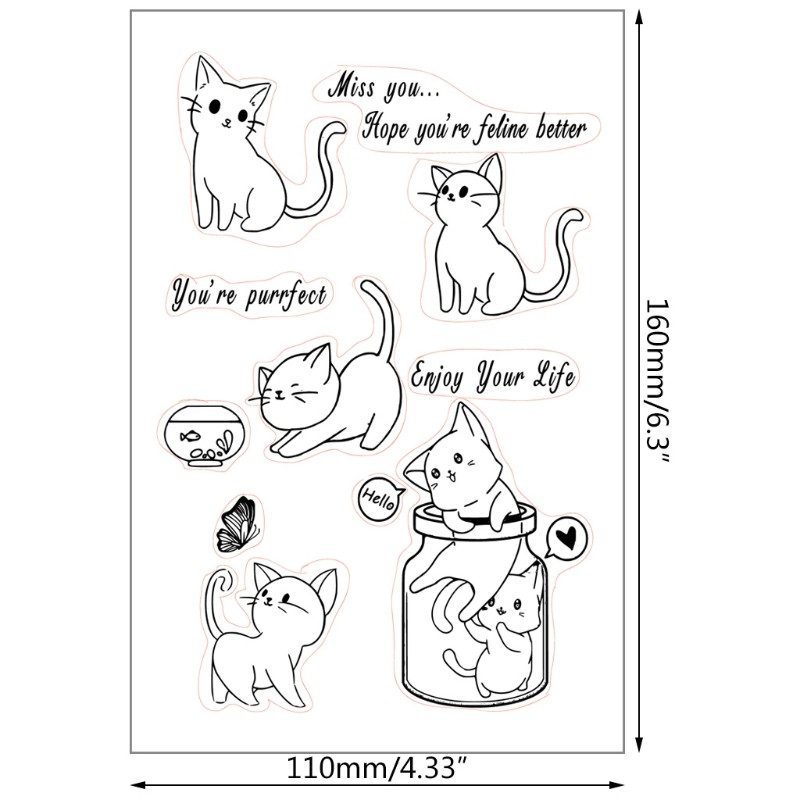 Miss you...
Hope you're feline better

You're purrfect

Enjoy Your Life

Hello

160mm/6.3"

110mm/4.33"