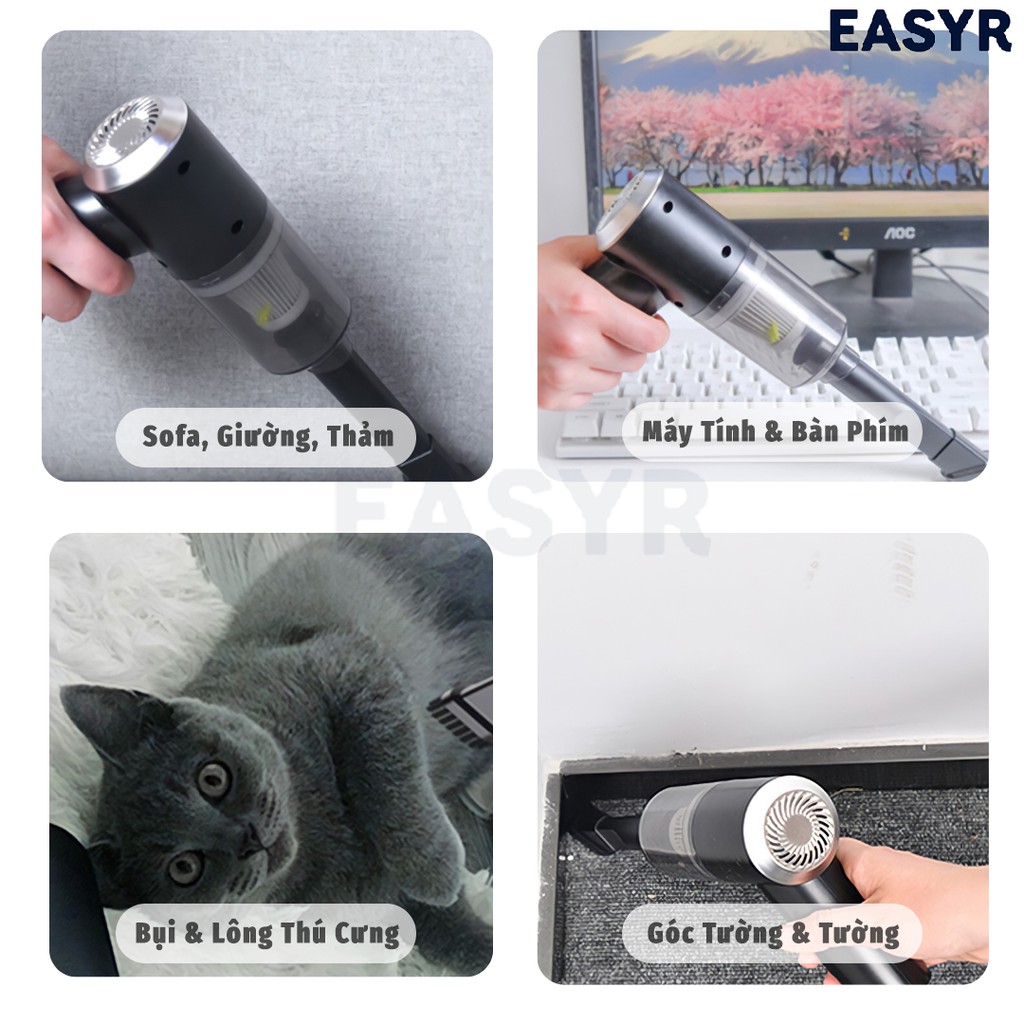 EASYR

Sofa, Giường, Thảm

AOC

Máy Tính & Bàn Phím

EASYR

Bụi & Lông Thú Cưng

Góc Tường & Tường