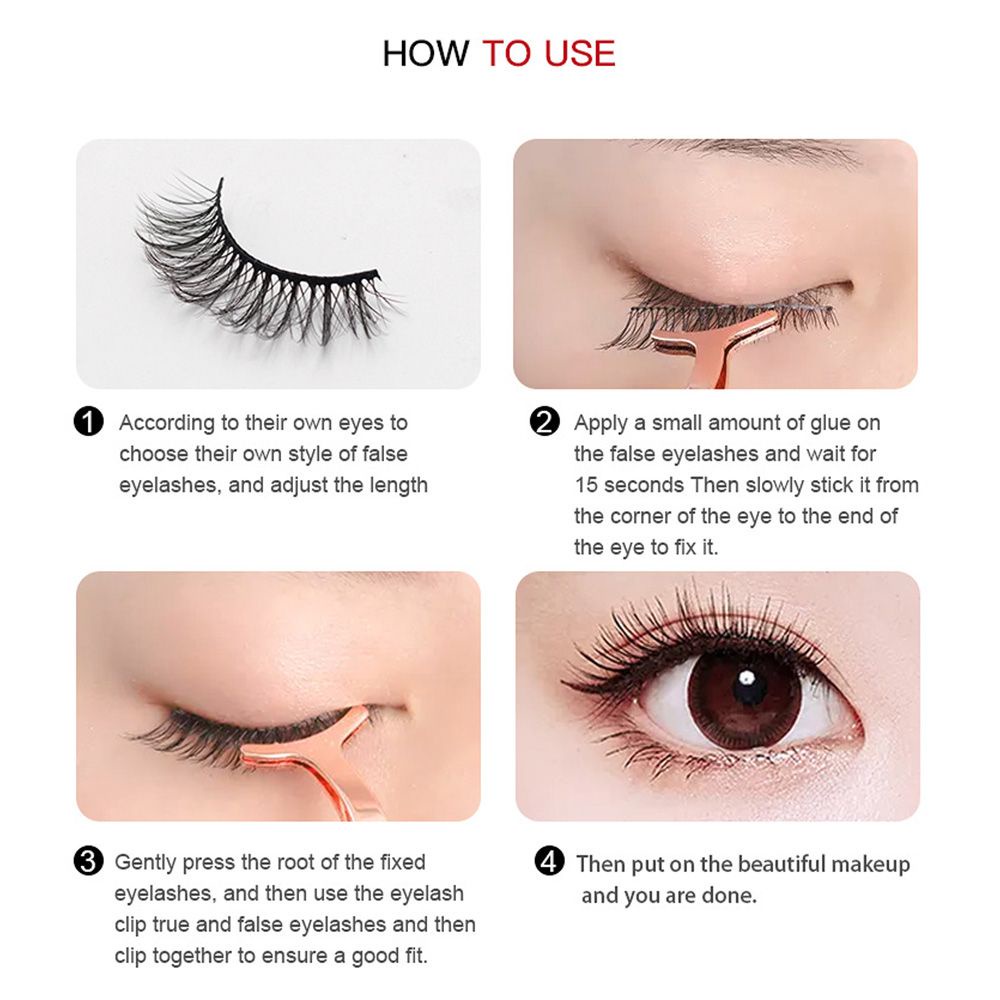 HOW TO USE

1 According to their own eyes to choose their own style of false eyelashes, and adjust the length

2 Apply a small amount of glue on the false eyelashes and wait for 15 seconds Then slowly stick it from the corner of the eye to the end of the eye to fix it.

3 Gently press the root of the fixed eyelashes, and then use the eyelash clip true and false eyelashes and then clip together to ensure a good fit.

4 Then put on the beautiful makeup and you are done.