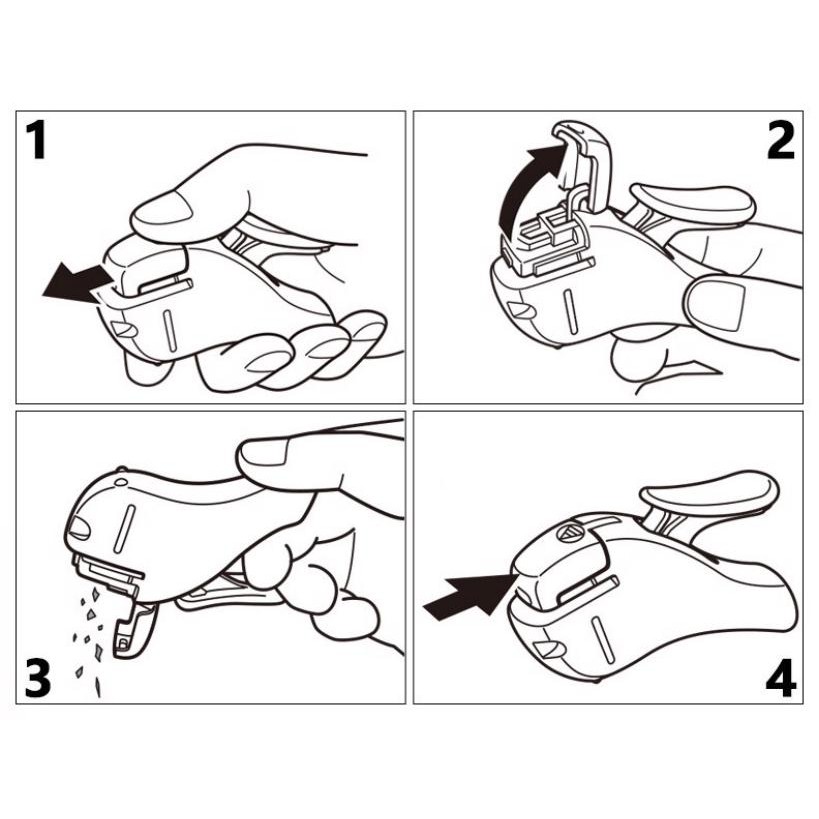 1

2

3

4