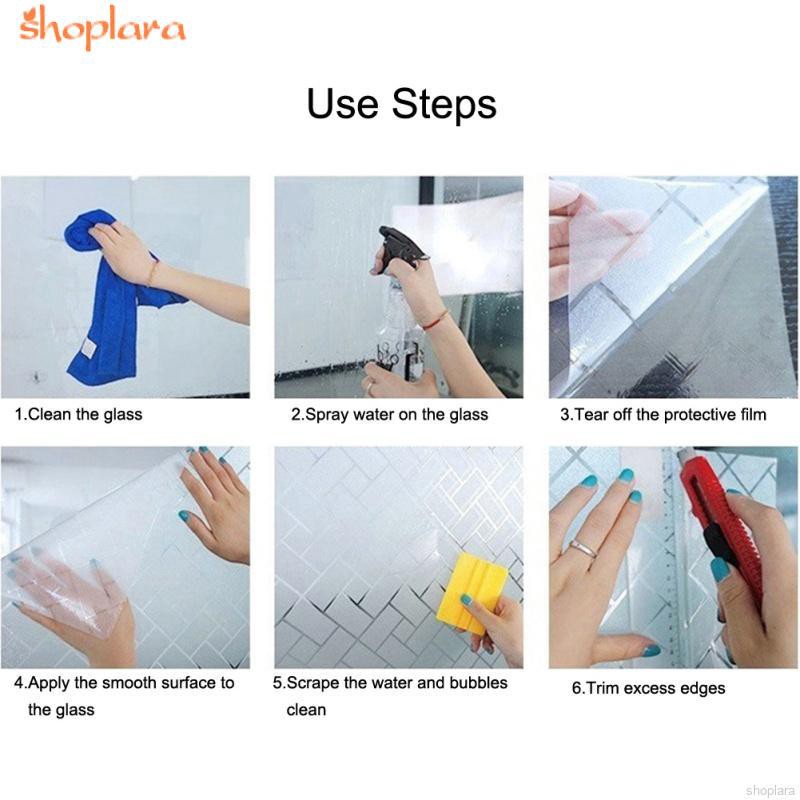 shoplara

Use Steps

1.Clean the glass

2.Spray water on the glass

3.Tear off the protective film

4.Apply the smooth surface to the glass

5.Scrape the water and bubbles clean

6.Trim excess edges

shoplara