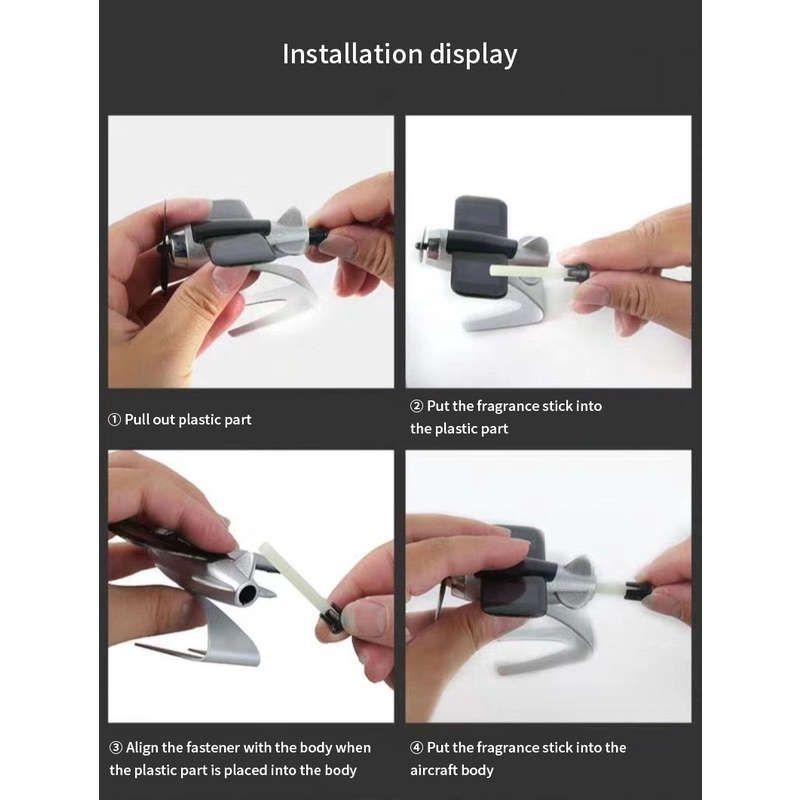 Installation display

① Pull out plastic part

② Put the fragrance stick into the plastic part

③ Align the fastener with the body when the plastic part is placed into the body

④ Put the fragrance stick into the aircraft body